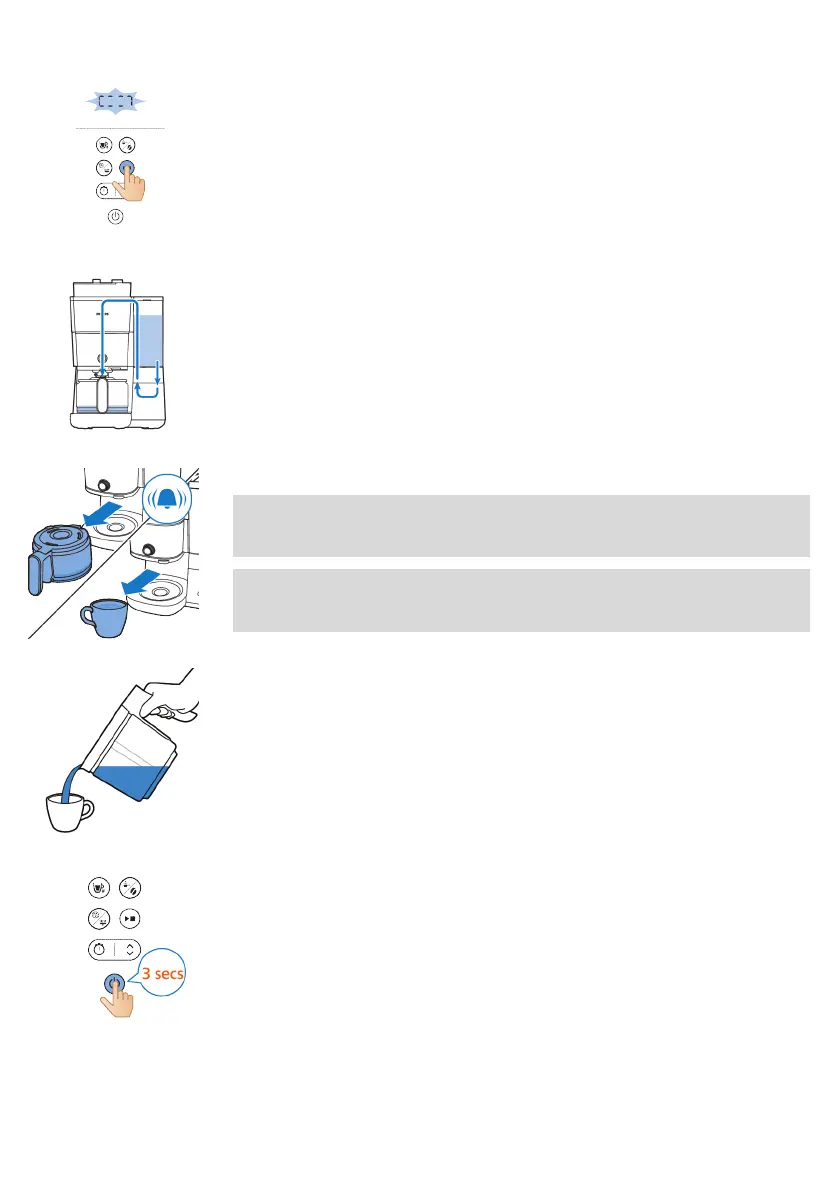 3 secs