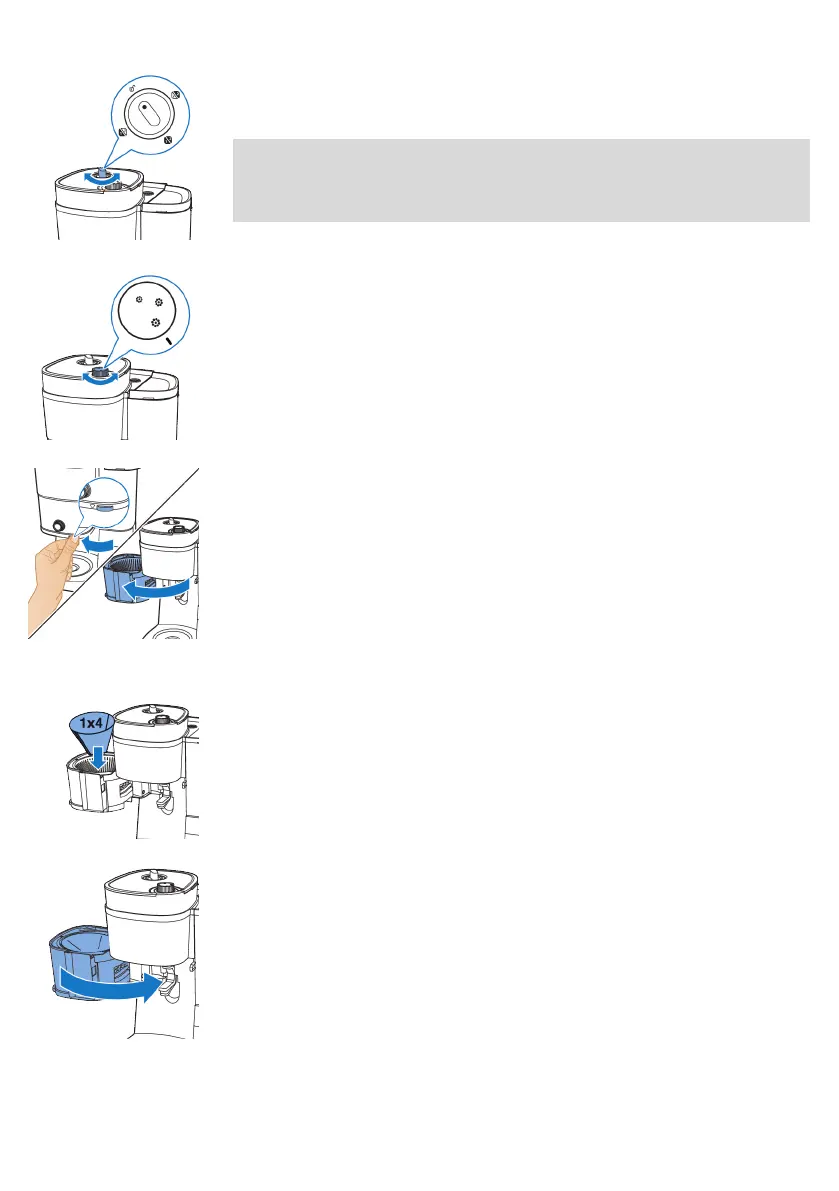 1x4