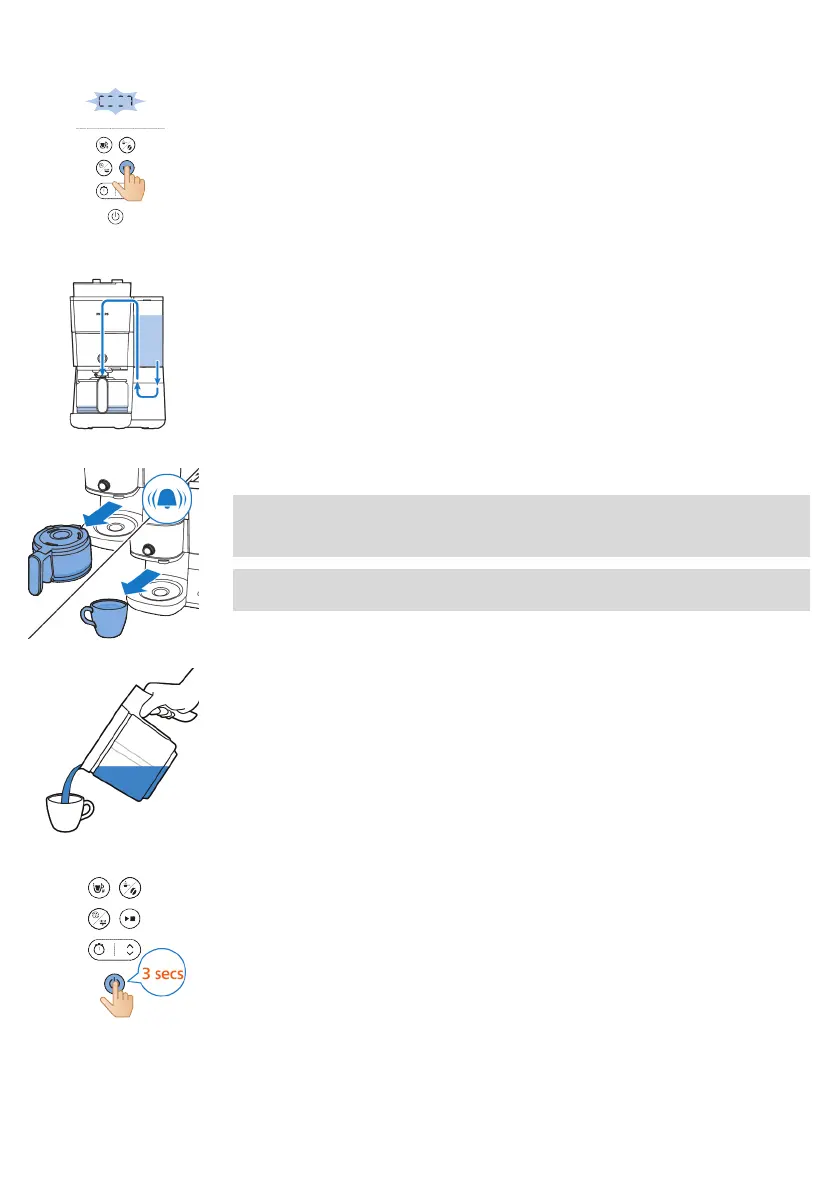 3 secs