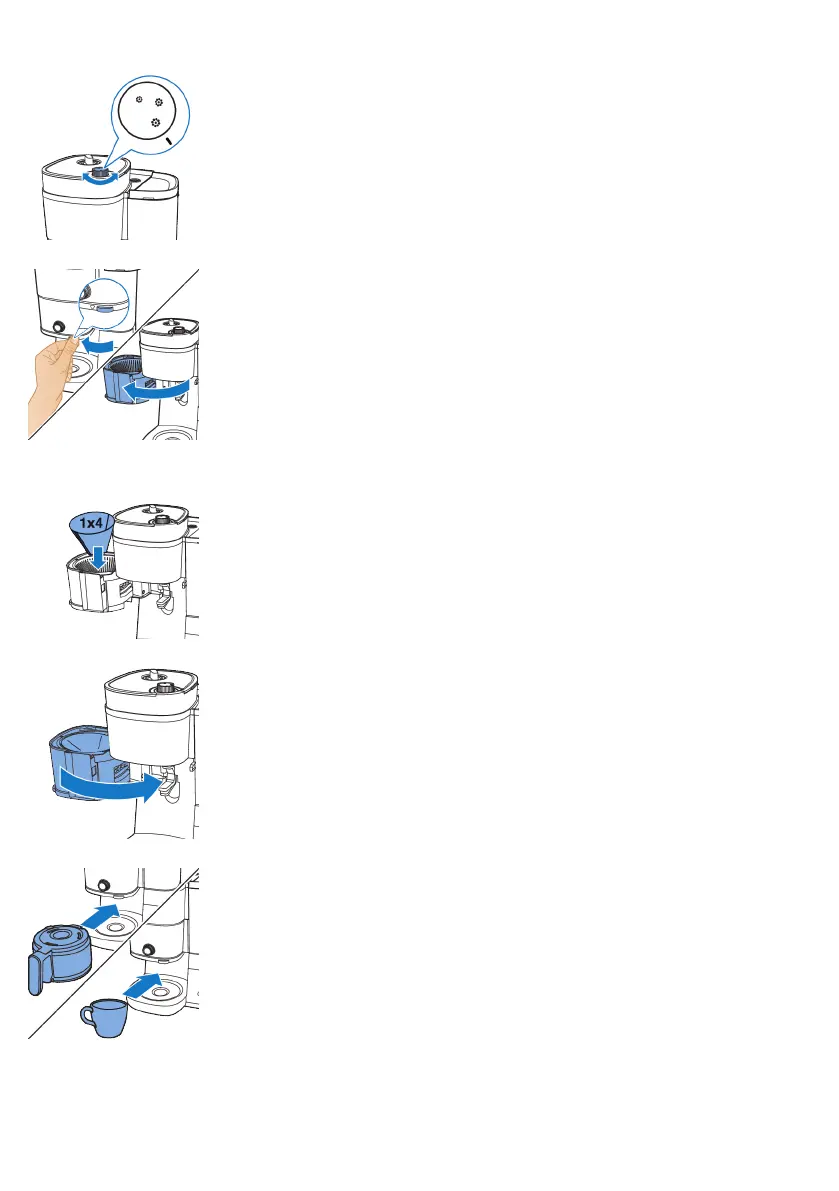 1x4