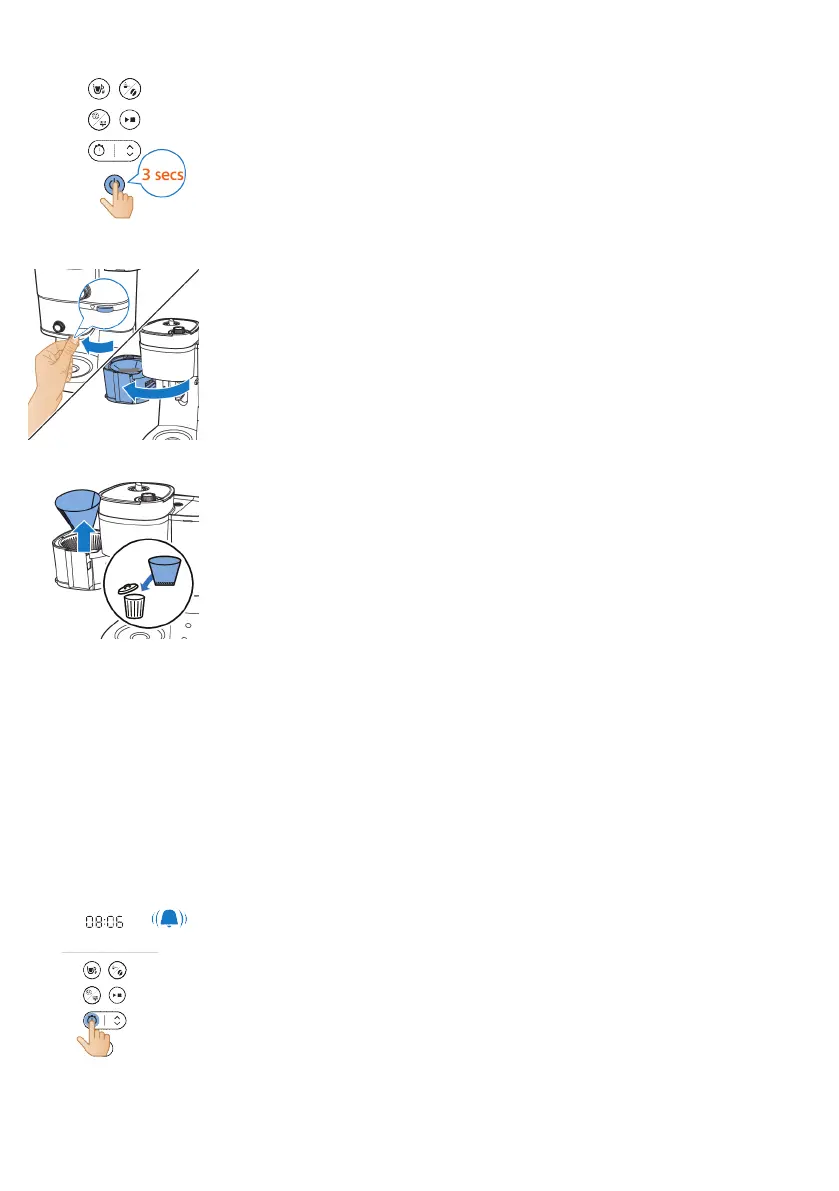 3 secs

08:06