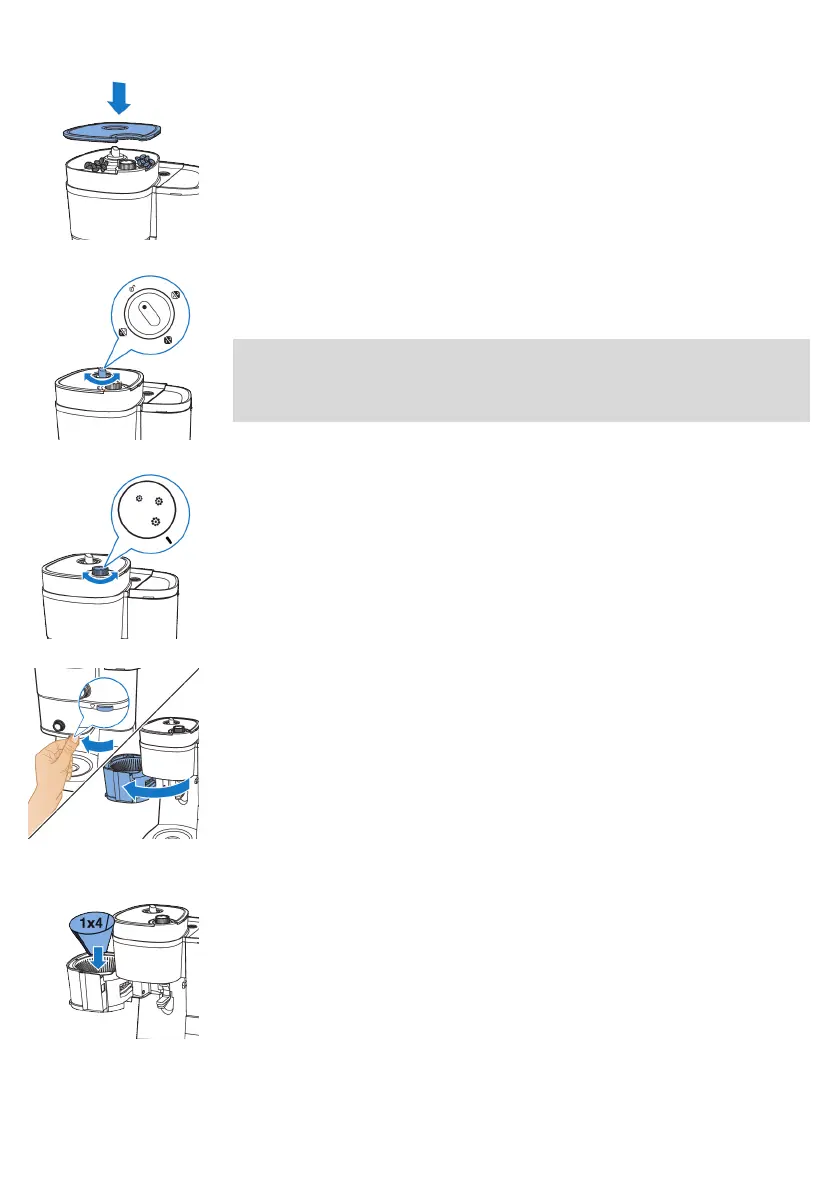 1x4