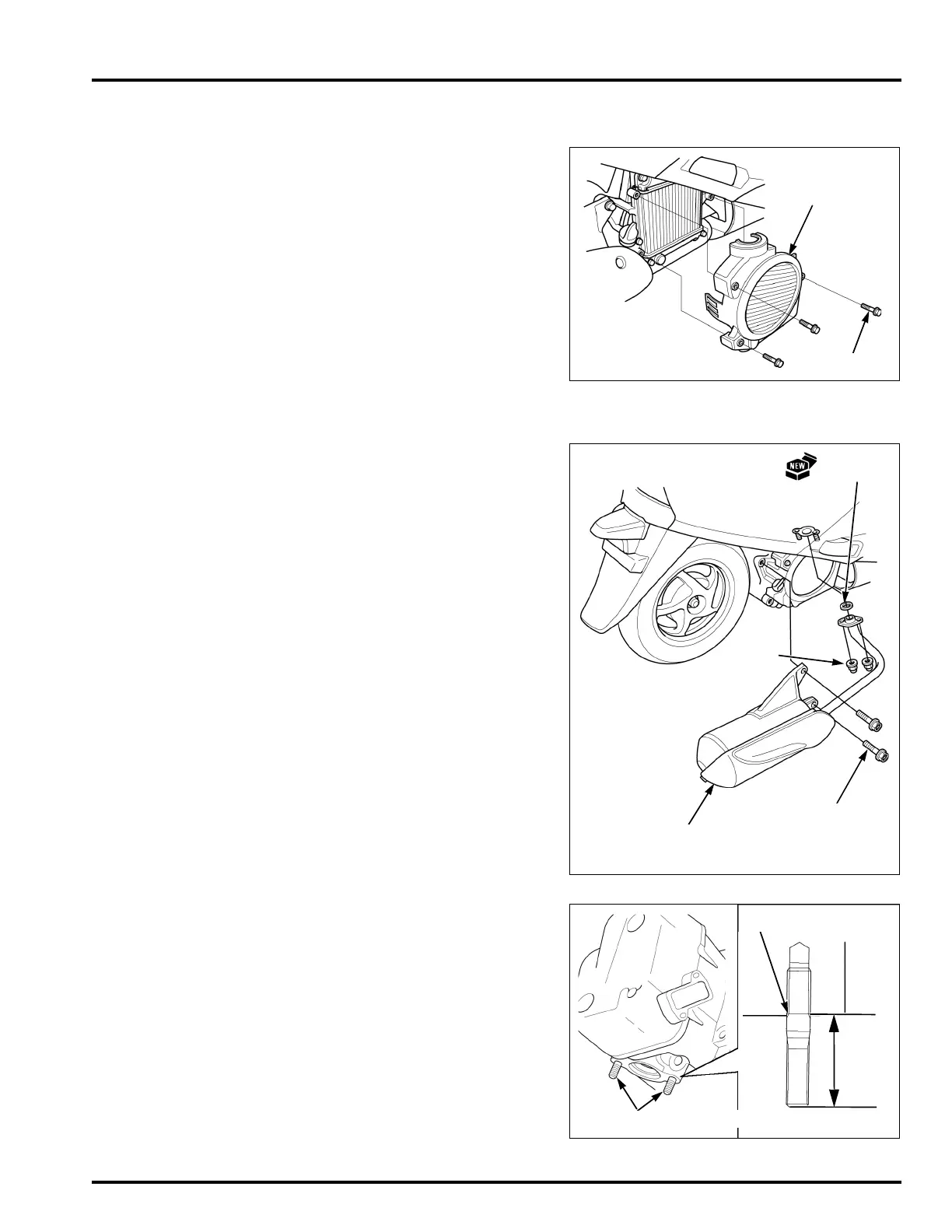 NEW