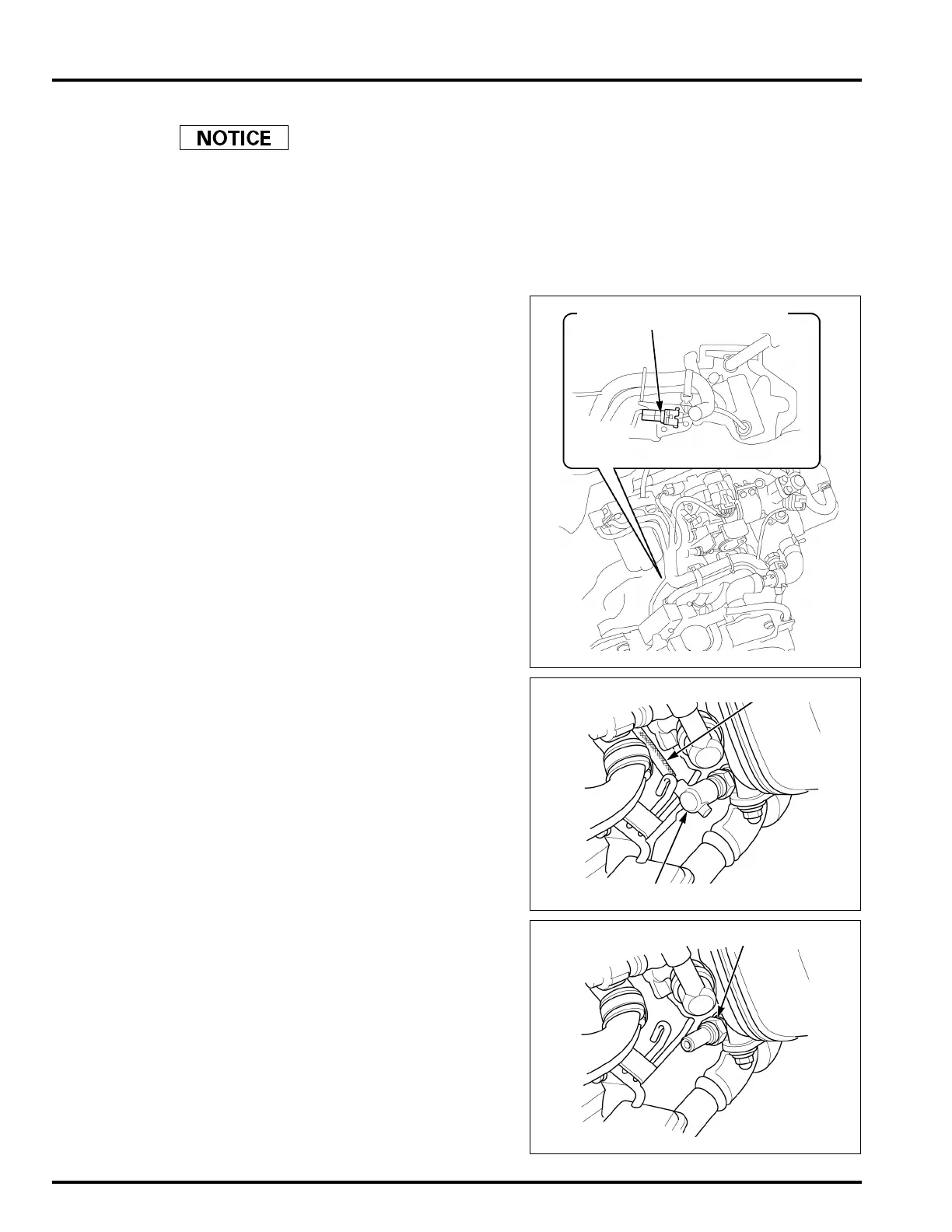 NOTICE