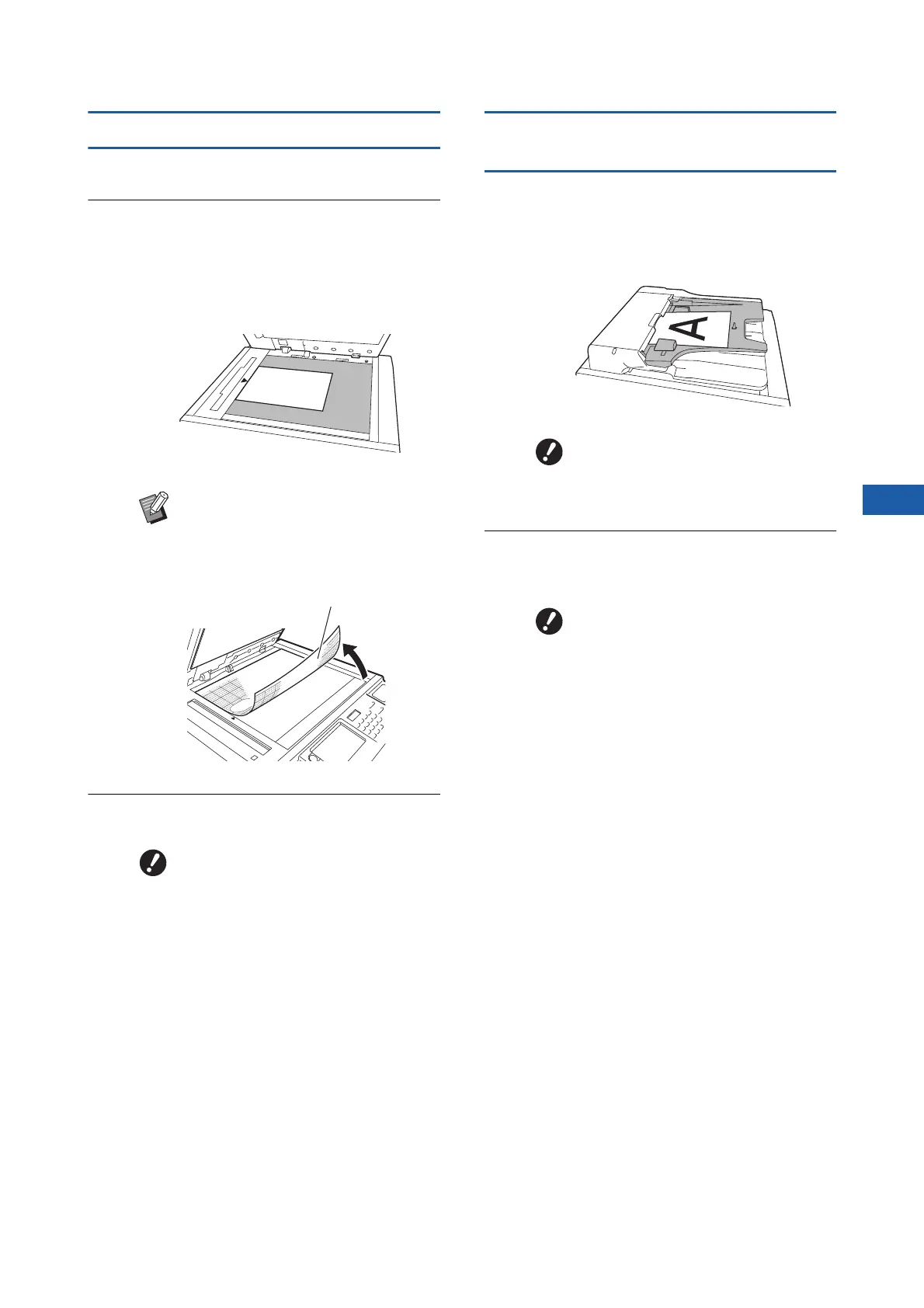 A