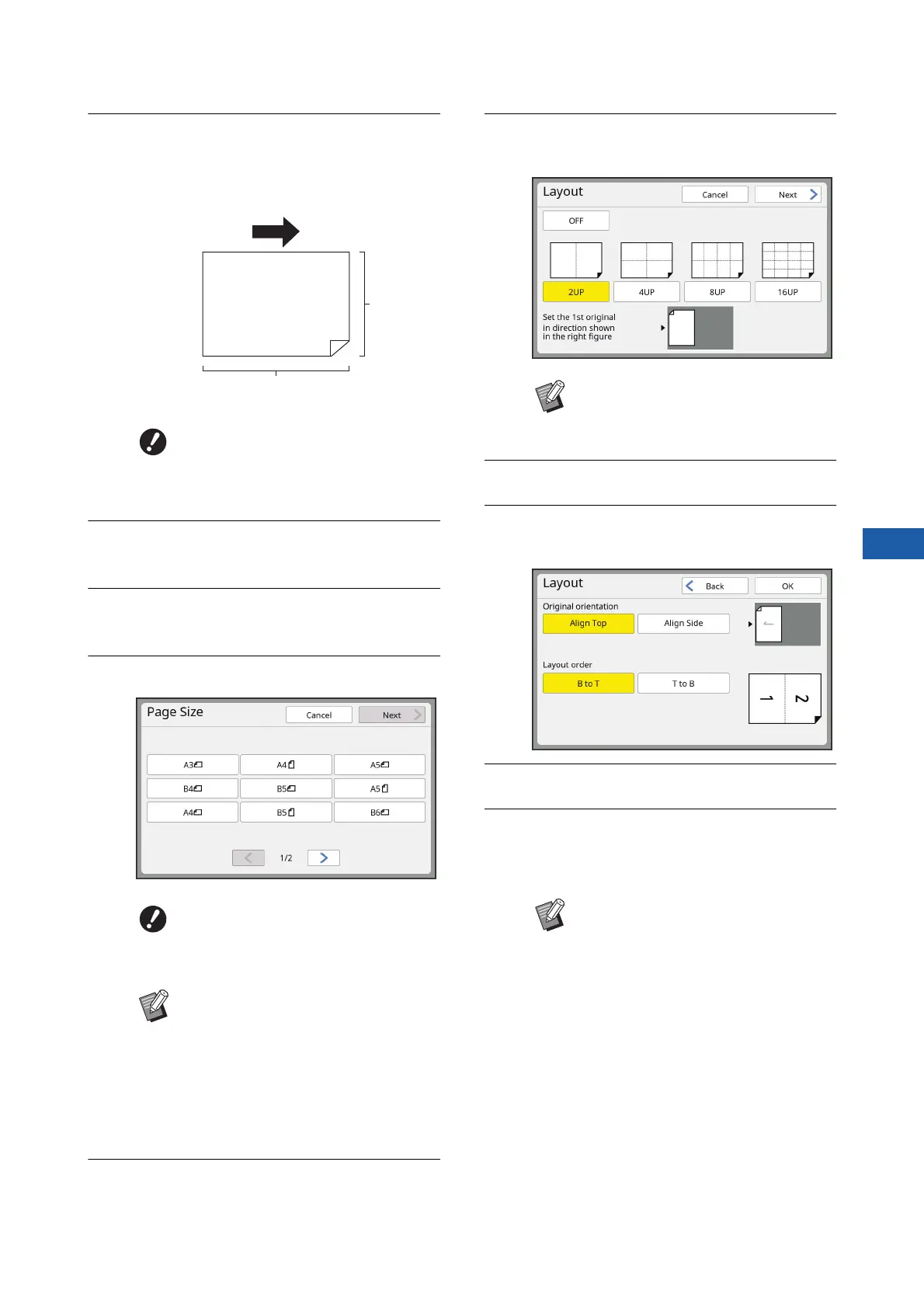 Page Size

Cancel

Next

A3

A4

A5

B4

B5

A5

A4

B5

B6

1/2

Layout

Cancel

Next

OFF

2UP

4UP

8UP

16UP

Set the 1st original in direction shown in the right figure

Layout

Back

OK

Original orientation

Align Top

Align Side

Layout order

B to T

T to B

1

2