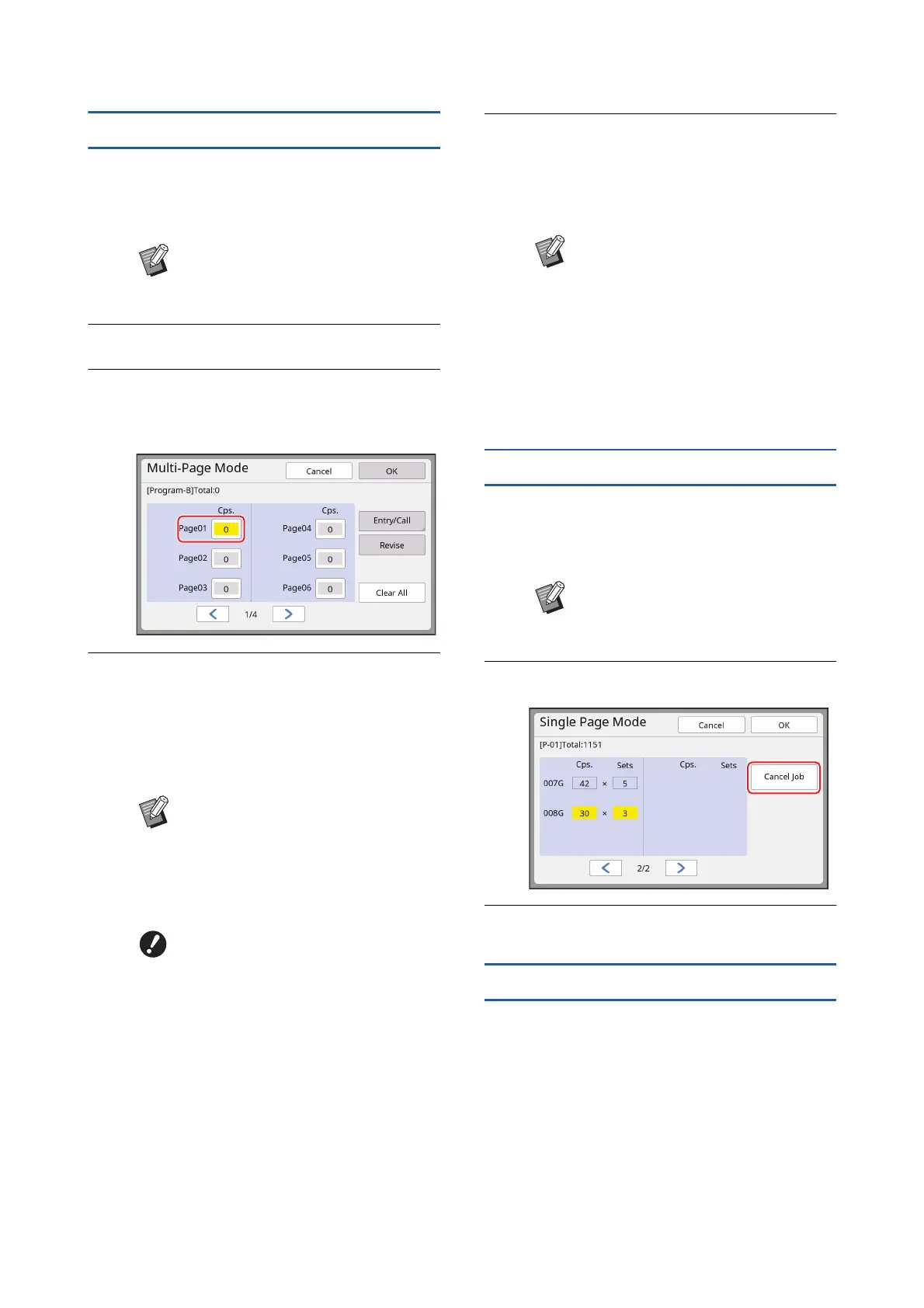 Multi-Page Mode
Cancel
OK
[Program-B]Total:0
| | Cps. | | Cps. |
|---|---|---|---|
| Page01 | 0 | Page04 | 0 |
| Page02 | 0 | Page05 | 0 |
| Page03 | 0 | Page06 | 0 |

Entry/Call
Revise
Clear All
1/4

Single Page Mode
Cancel
OK
[P-01]Total:1151
| | Cps. | | Sets | Cps. | Sets |
|---|---|---|---|---|---|
| 007G | 42 | × | 5 | | |
| 008G | 30 | × | 3 | | |

Cancel Job
2/2