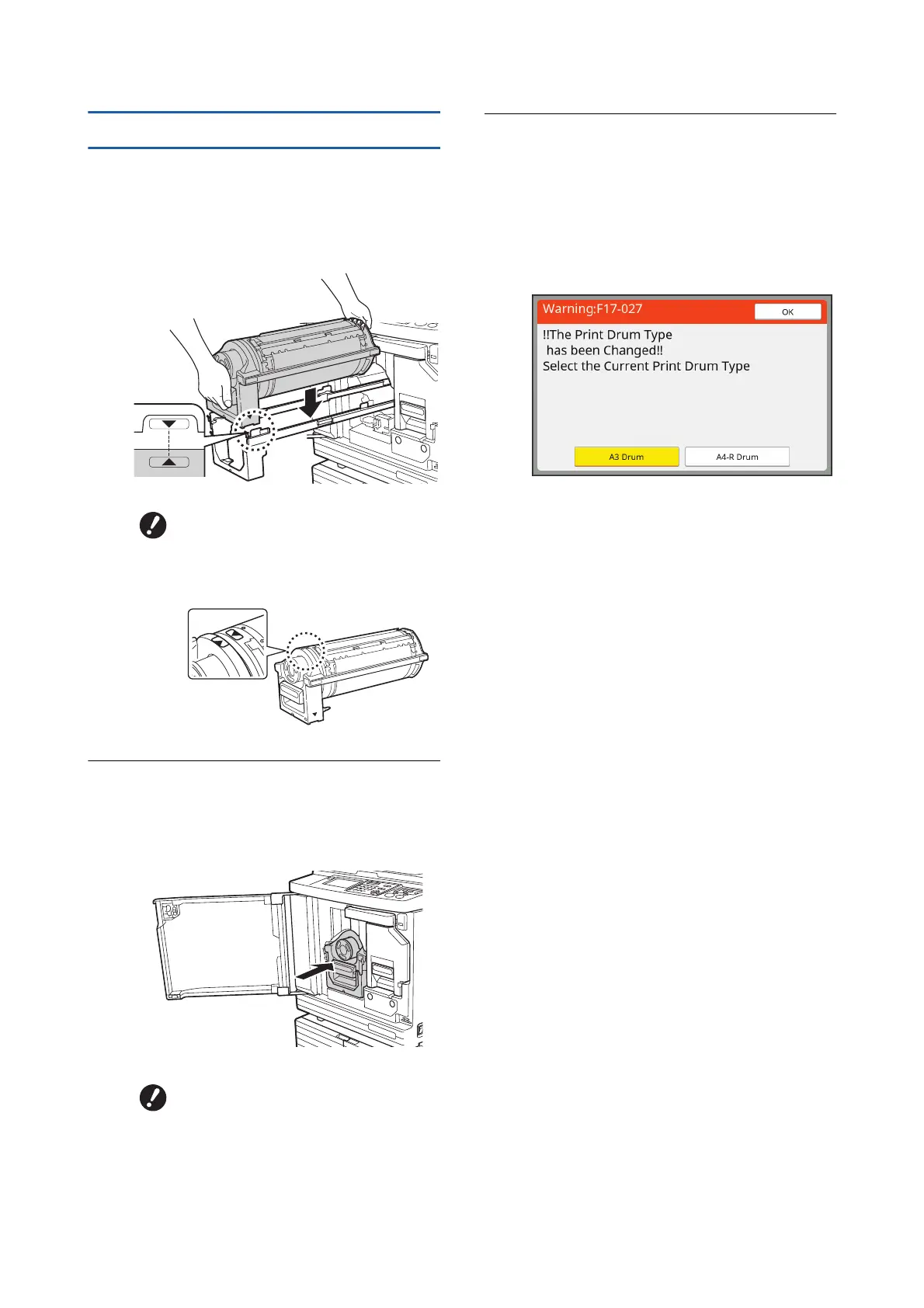 Warning:F17-027

OK

!!The Print Drum Type
has been Changed!!
Select the Current Print Drum Type

A3 Drum

A4-R Drum