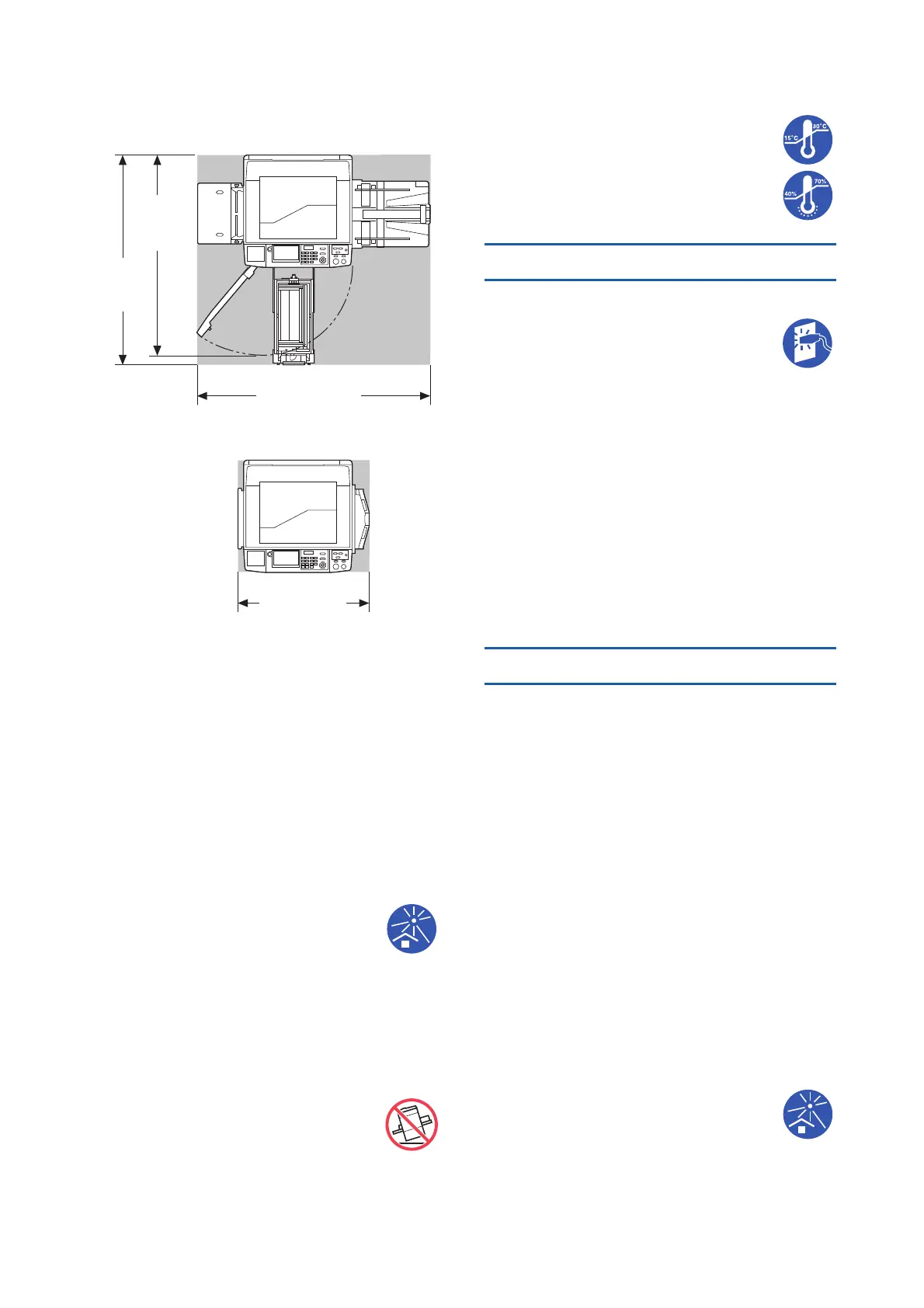 15°C
30°C
40%
70%