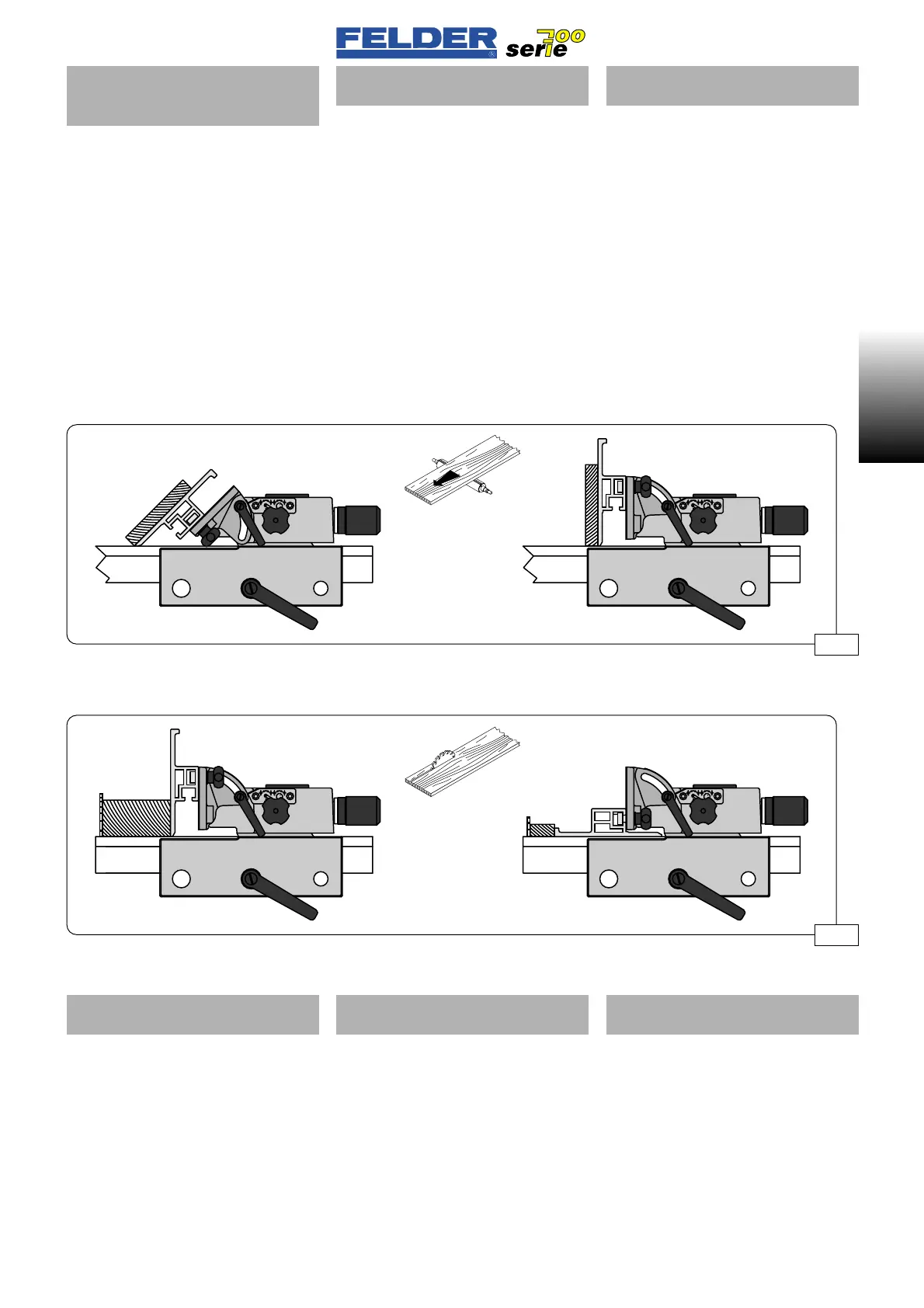 FELDER® serie 700