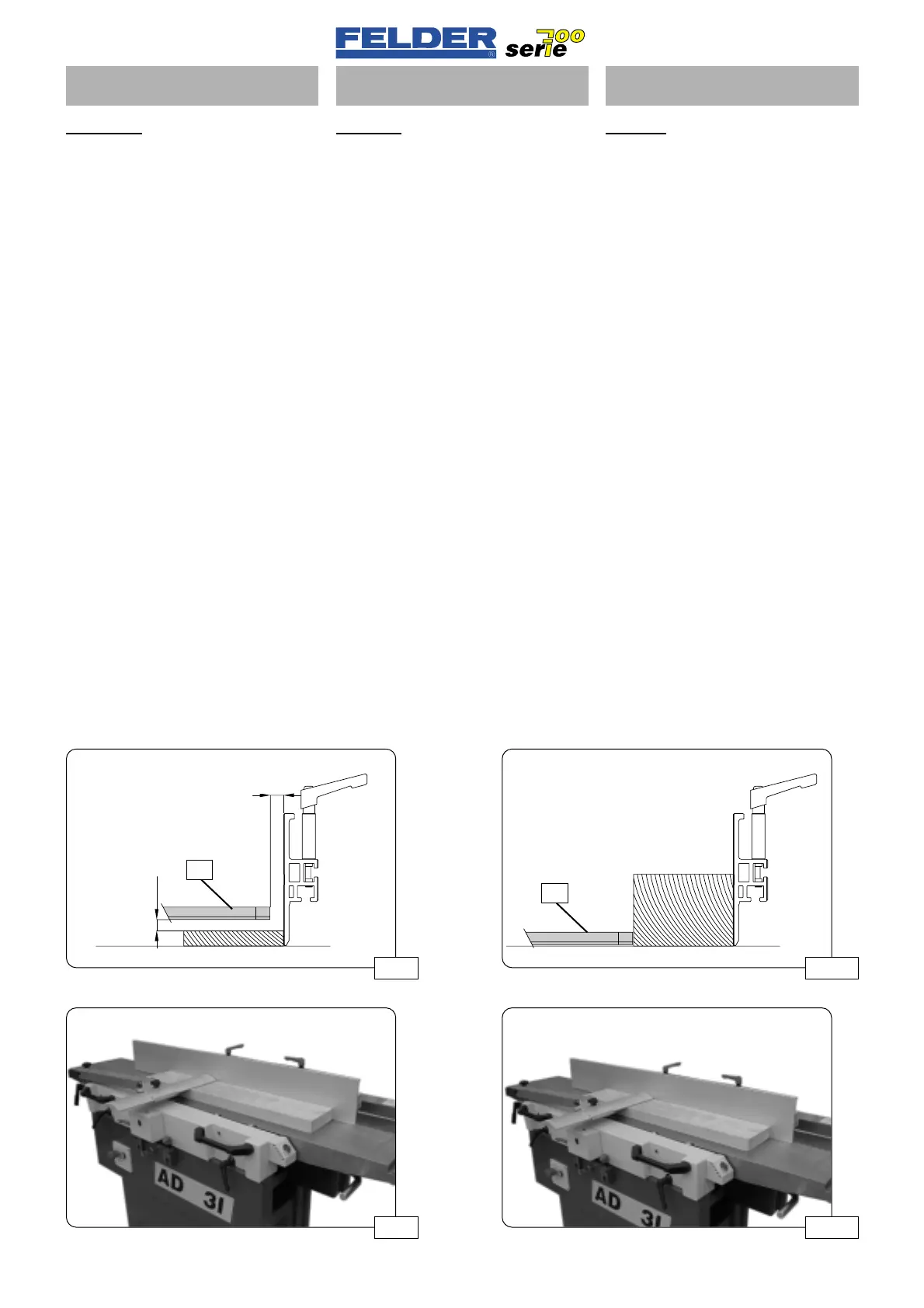 FELDER® serie 700

AD 31

AD 31