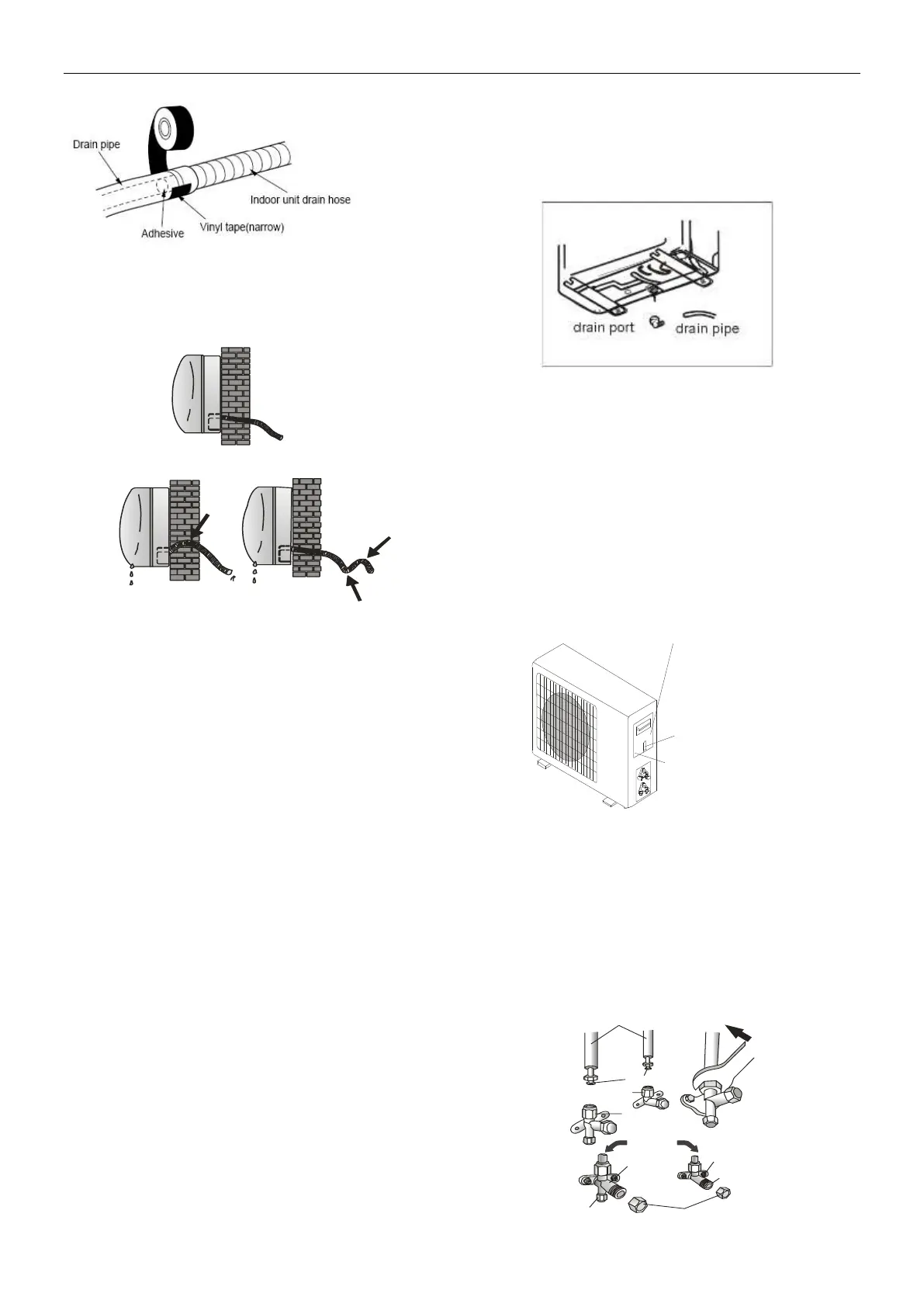 Drain pipe

Indoor unit drain hose

Adhesive

Vinyl tape(narrow)

drain port

drain pipe