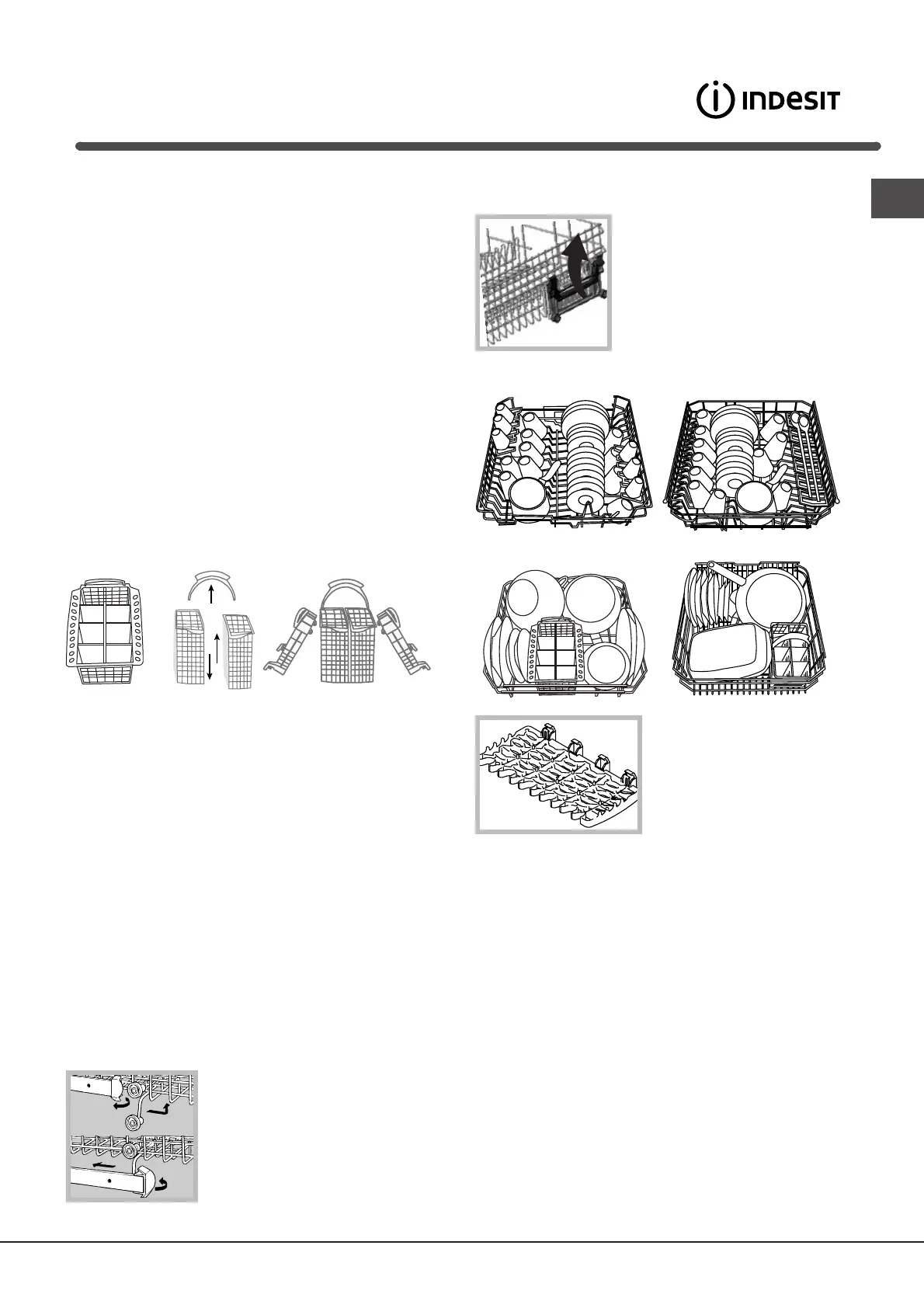 INDESIT