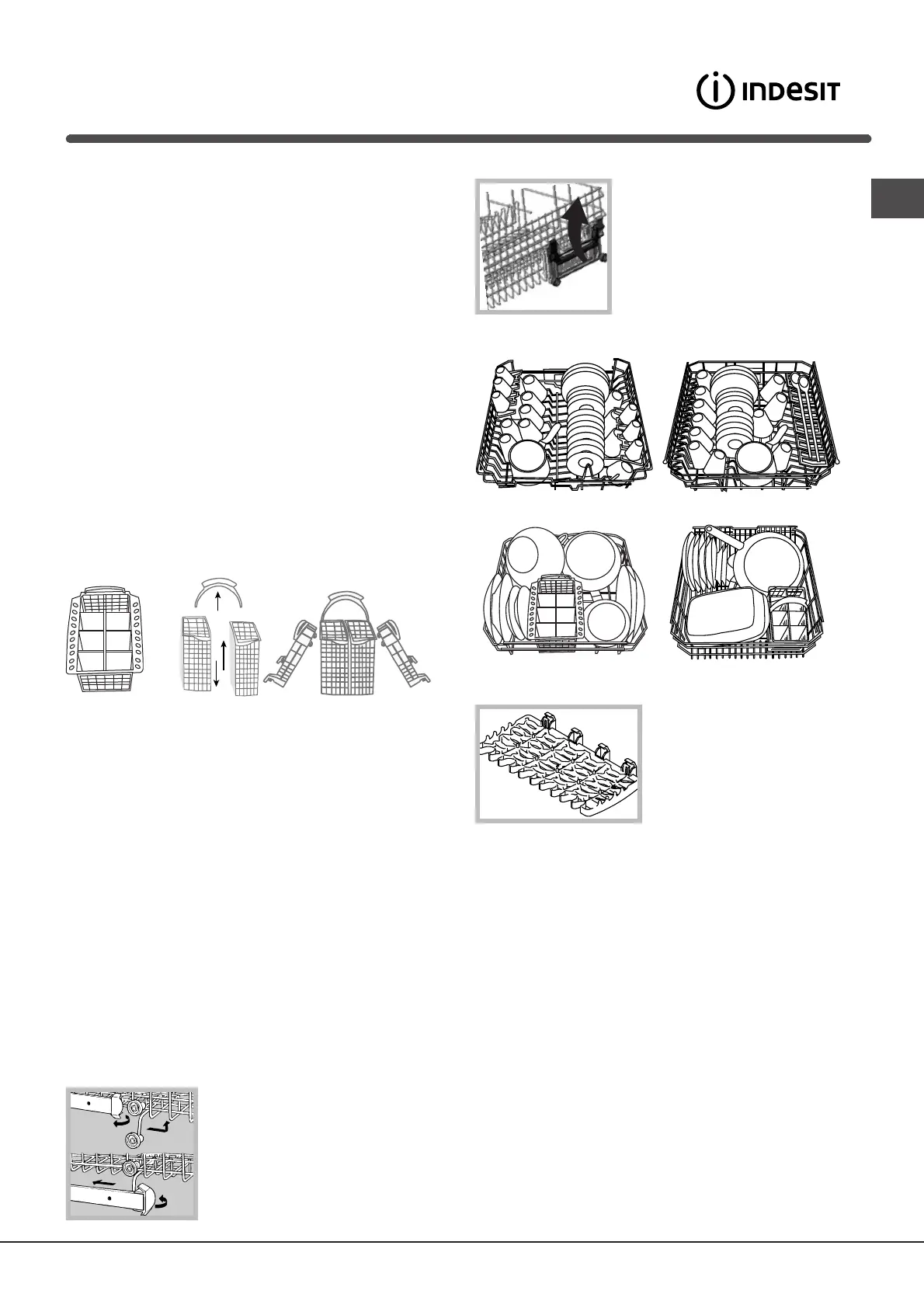 INDESIT