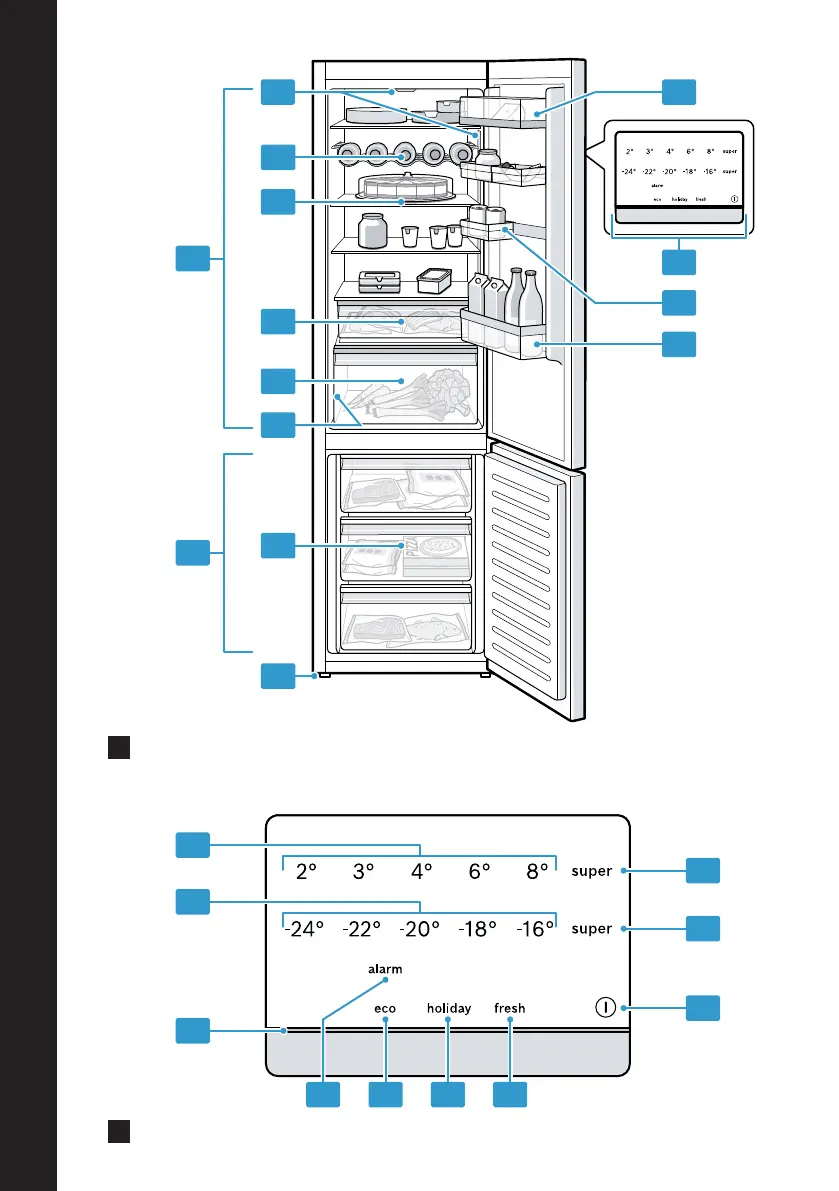 2° 3° 4° 6° 8° super
-24° -22° -20° -18° -16° super
alarm
eco holiday fresh

2° 3° 4° 6° 8° super
-24° -22° -20° -18° -16° super
alarm
eco holiday fresh