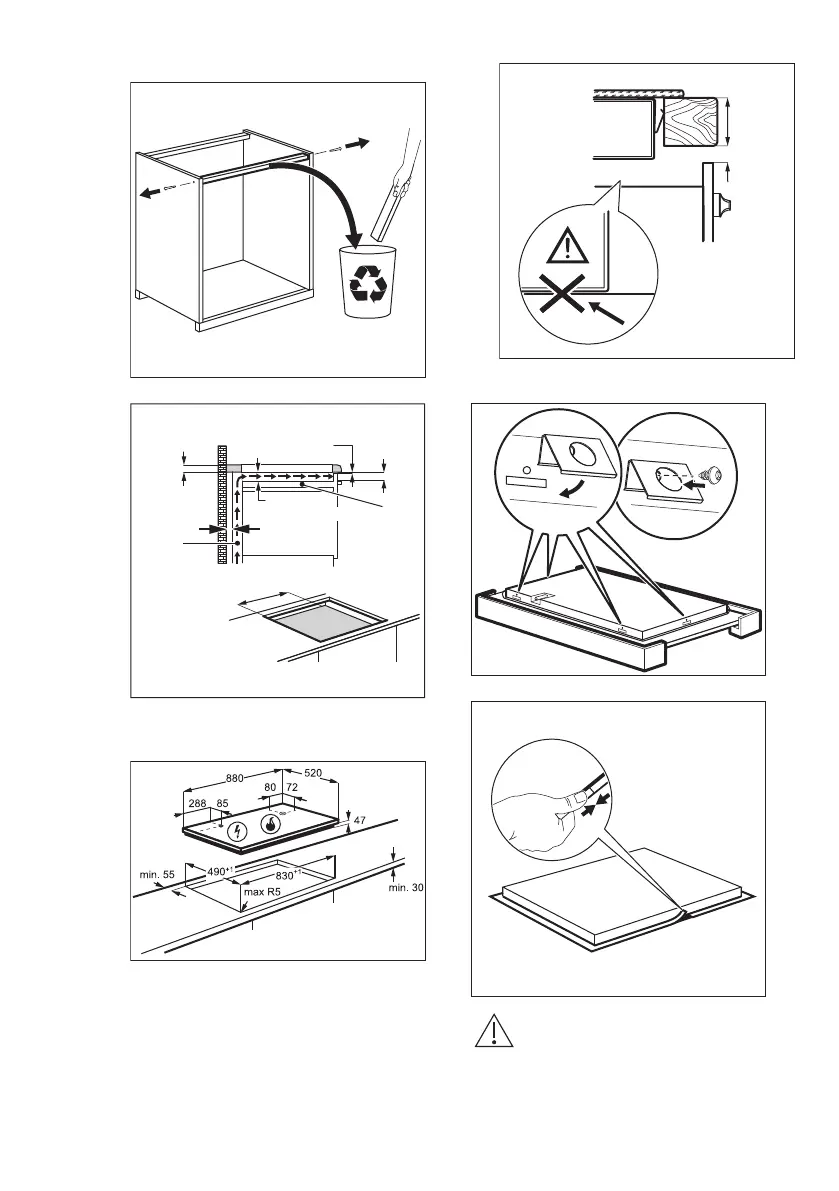 880
520
288
85
80
72
47
min. 55
$490^{+1}$
$830^{+1}$
max R5
min. 30