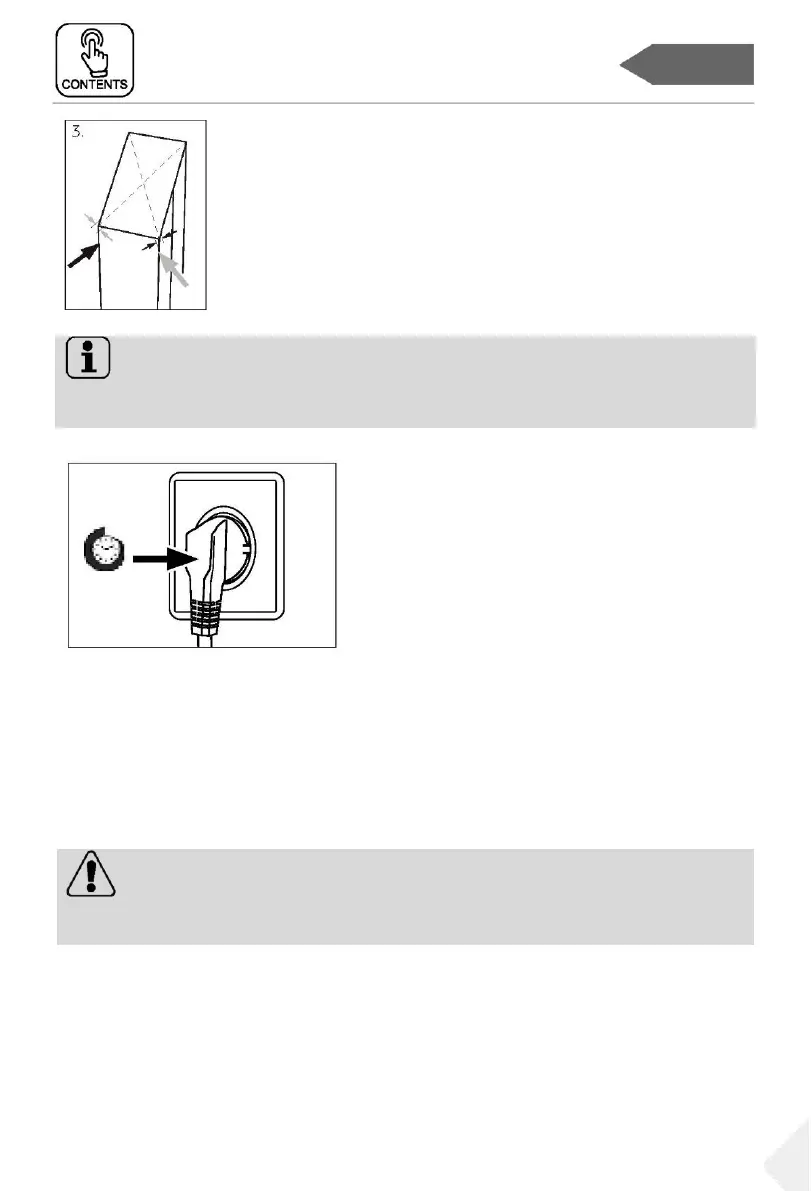 CONTENTS

3.