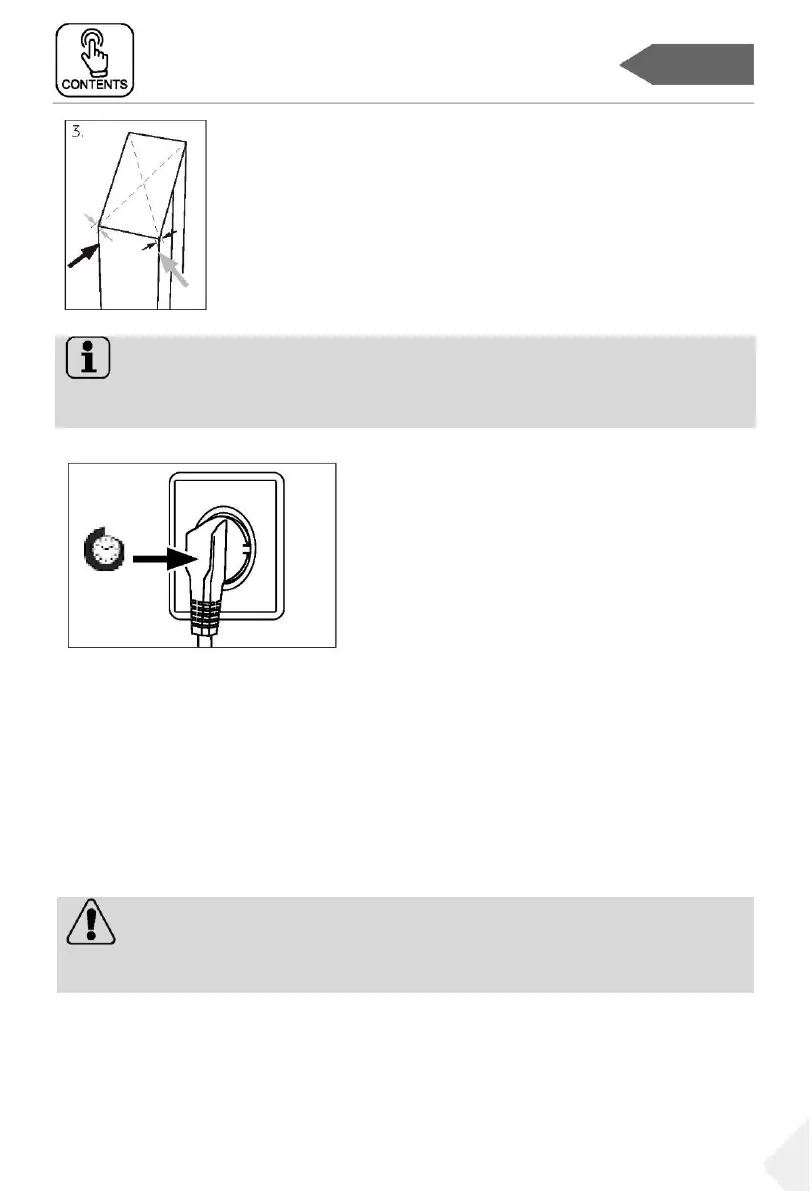 CONTENTS

3.