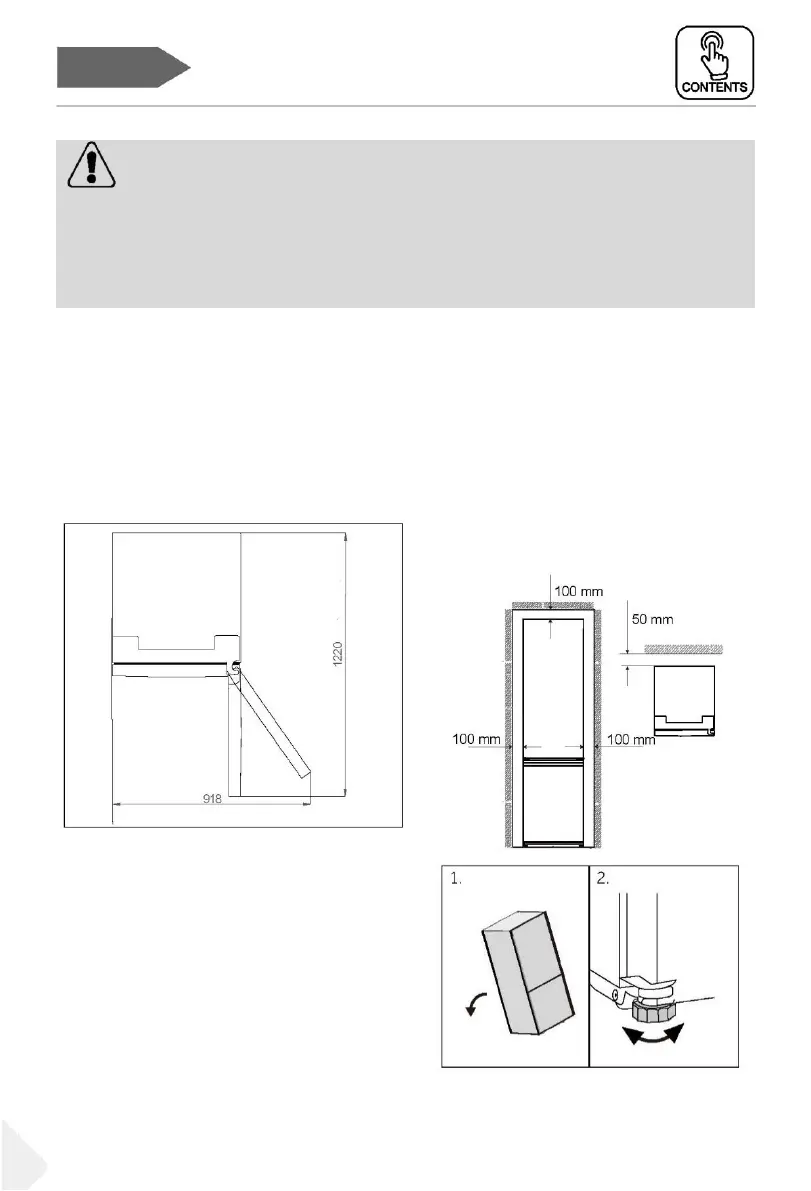 CONTENTS

1220

918

100 mm

50 mm

100 mm

100 mm

1.

2.