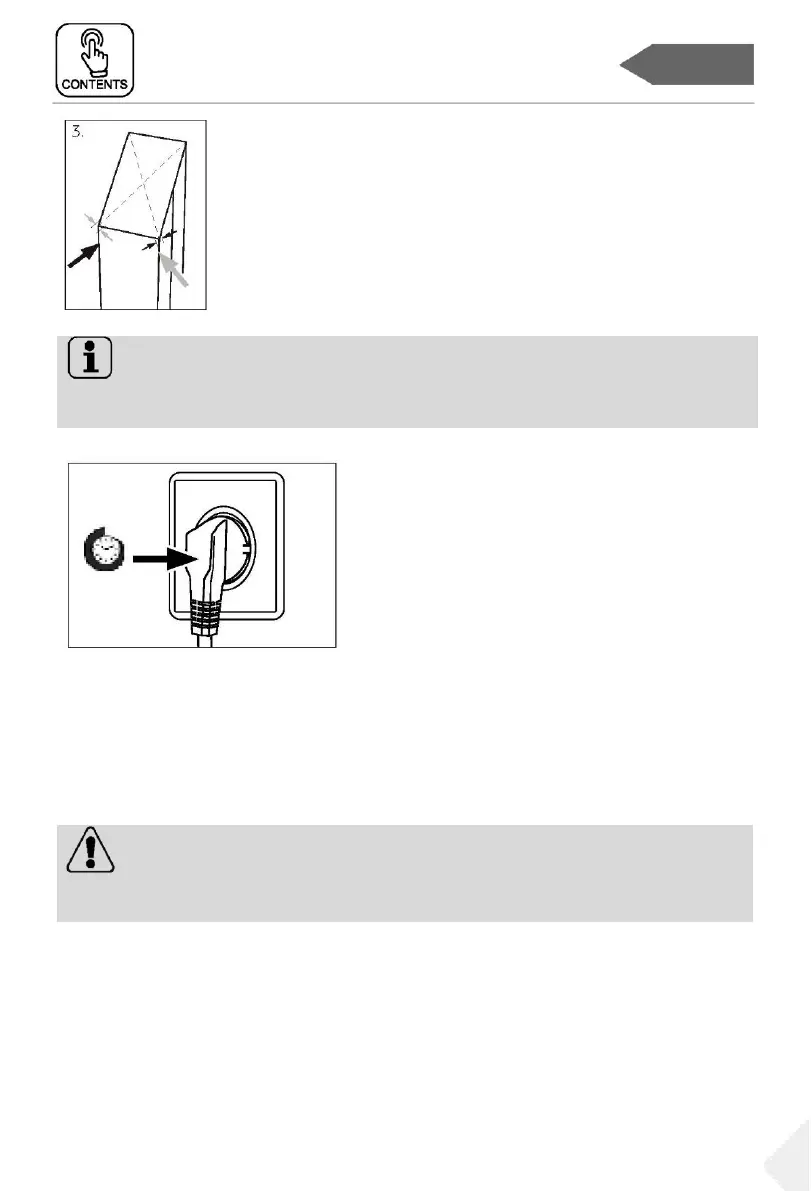 CONTENTS

3.