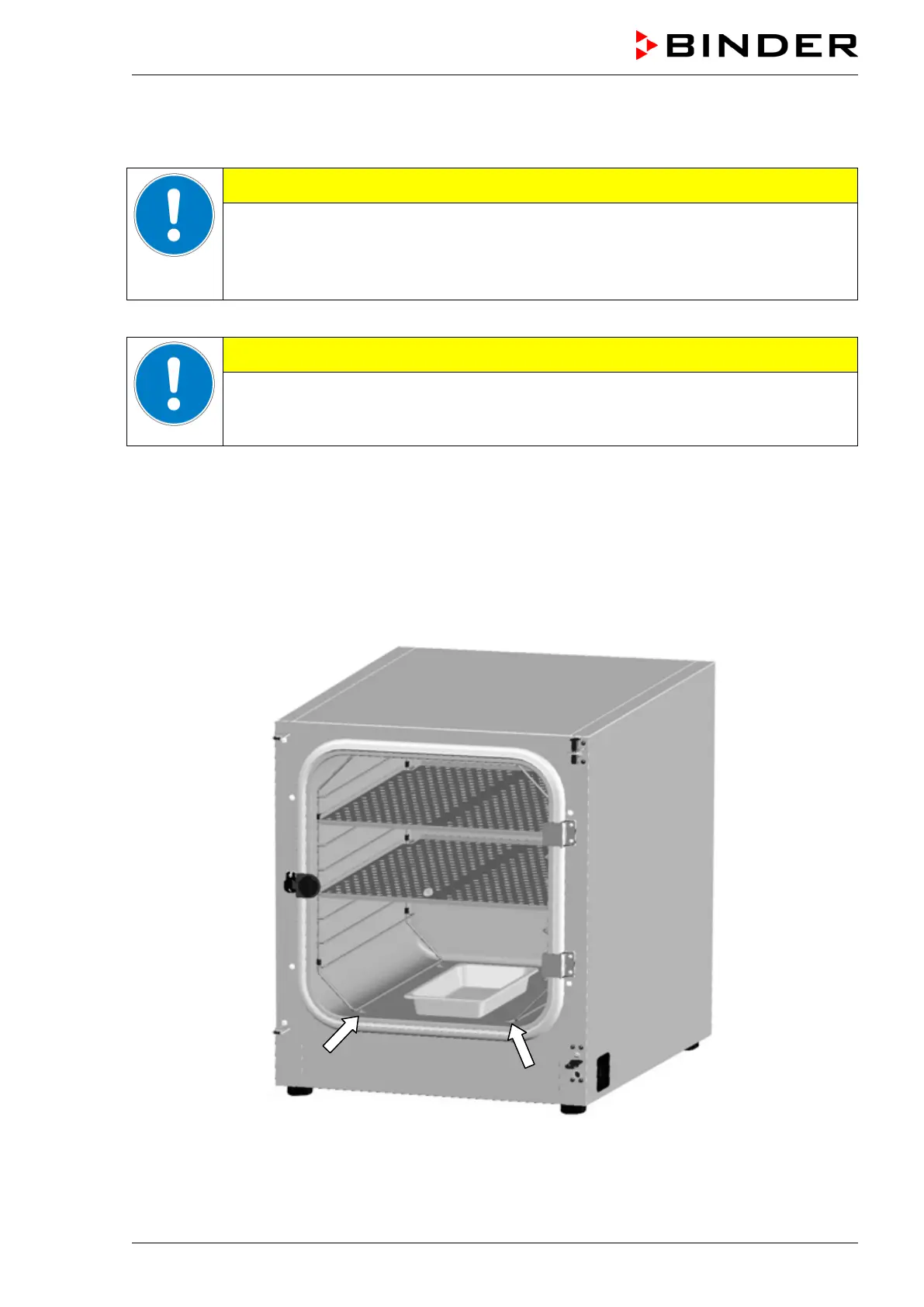 BINDER