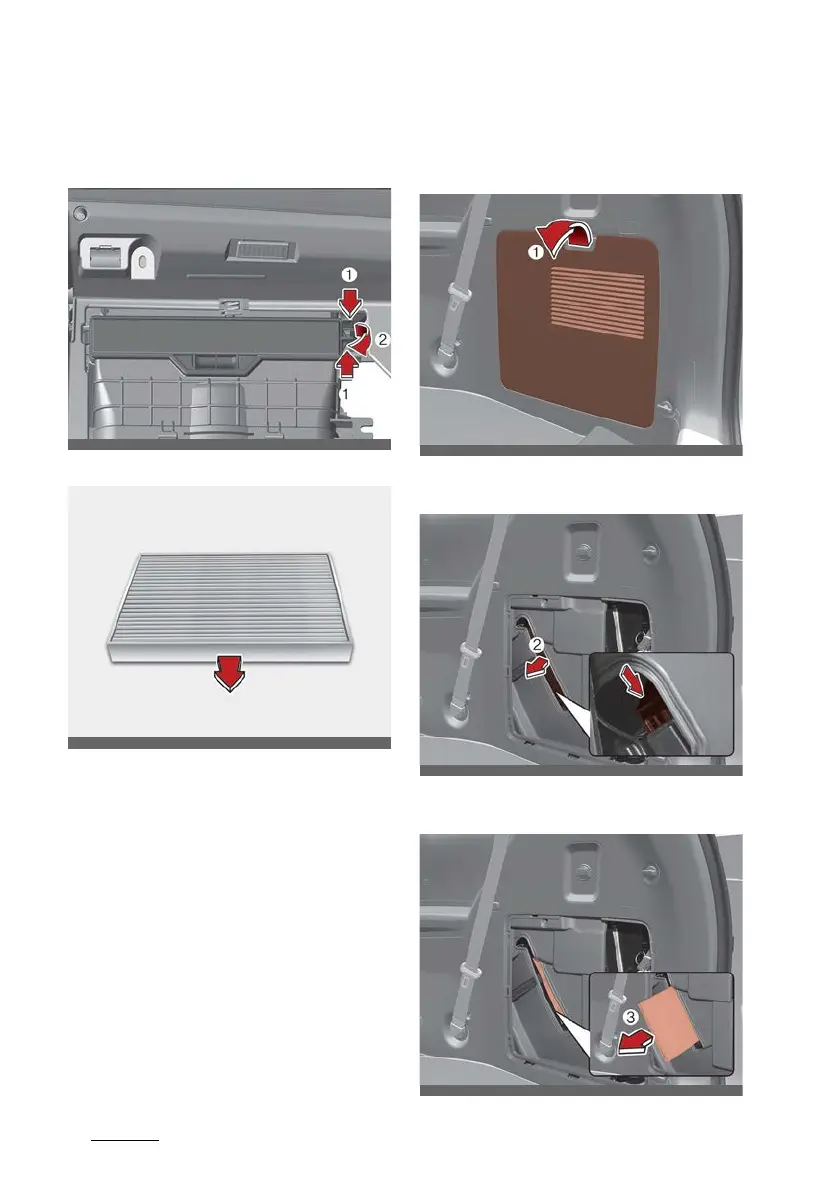 1
2
1

1

2

3