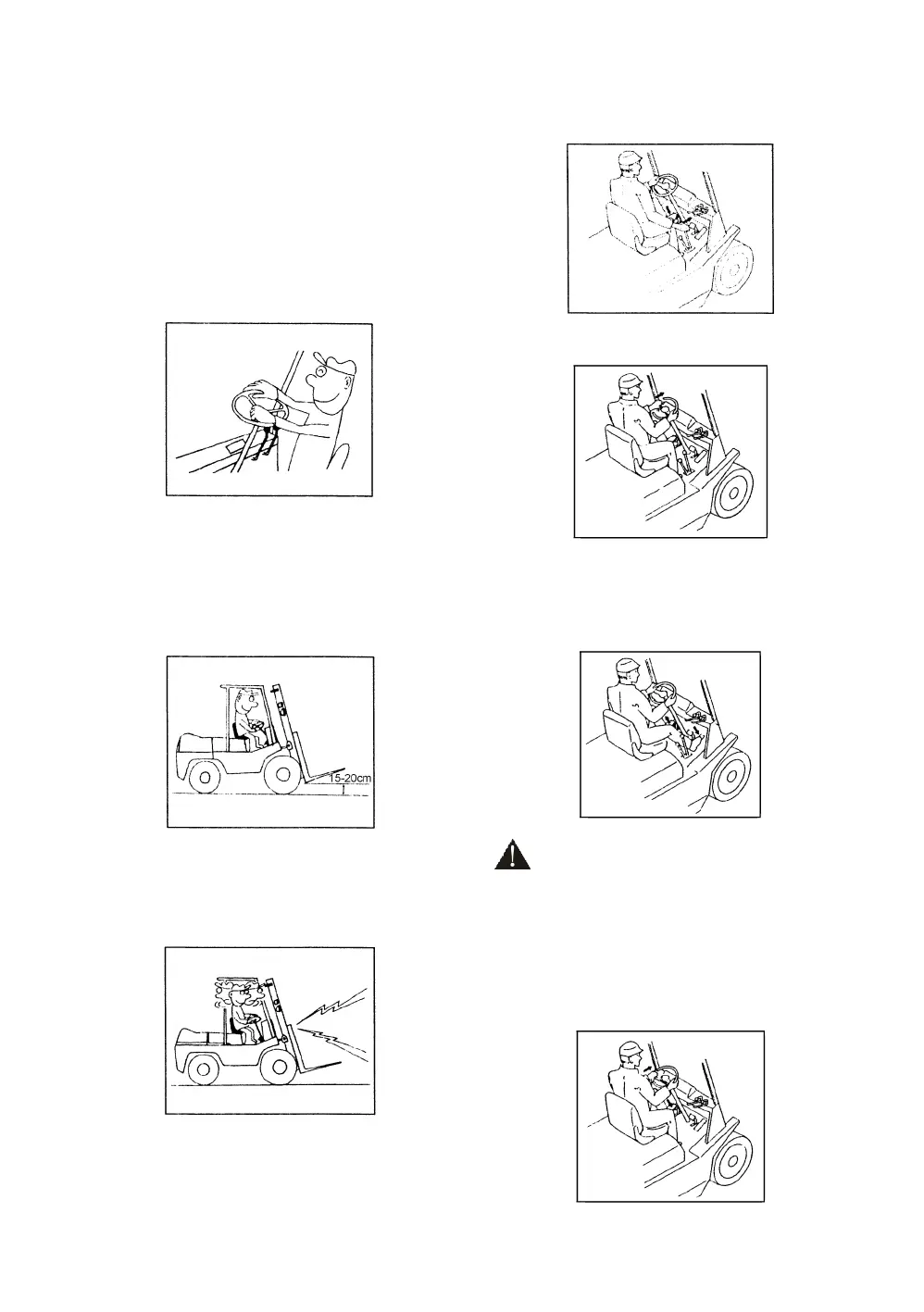 15-20cm