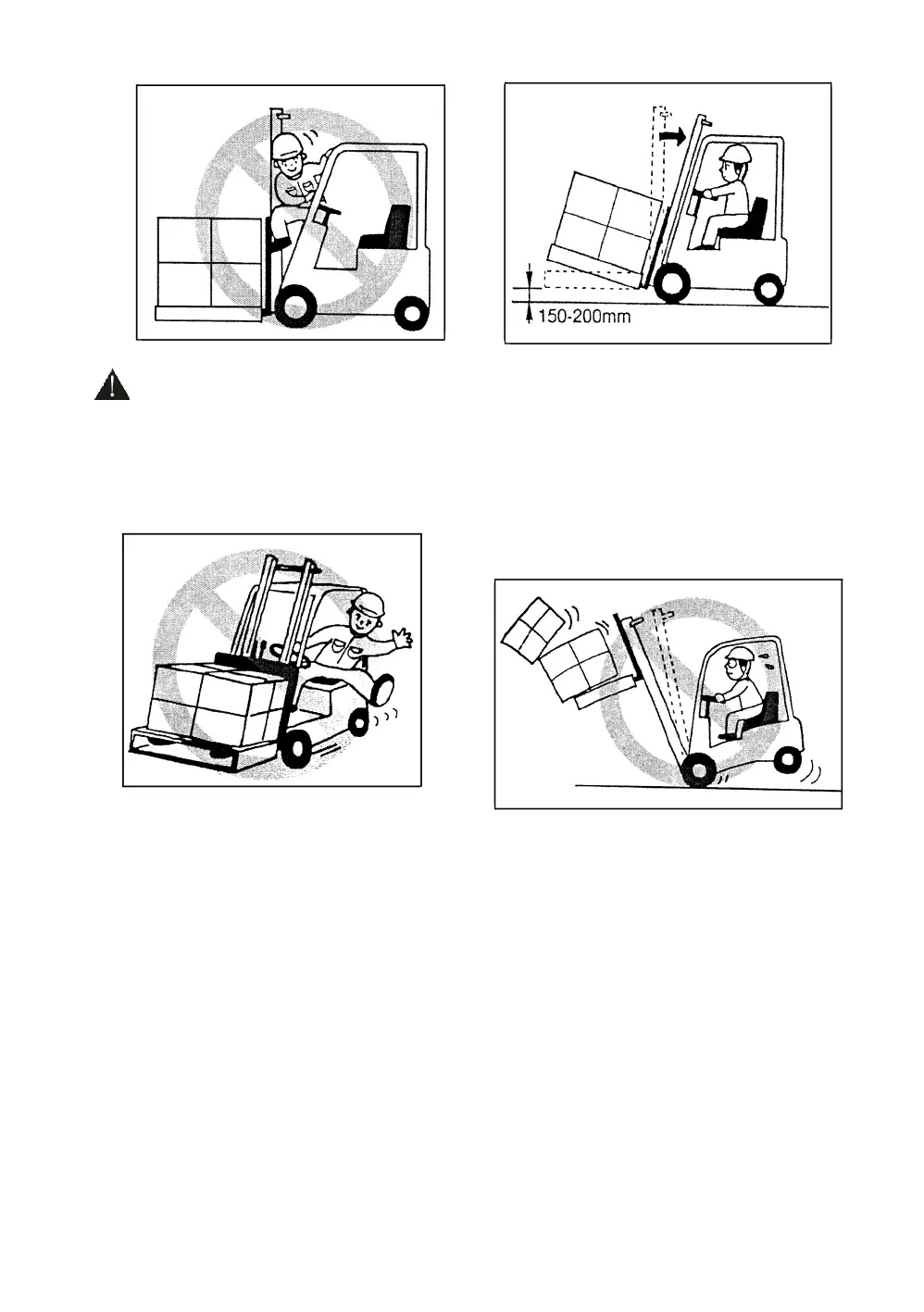 150-200mm