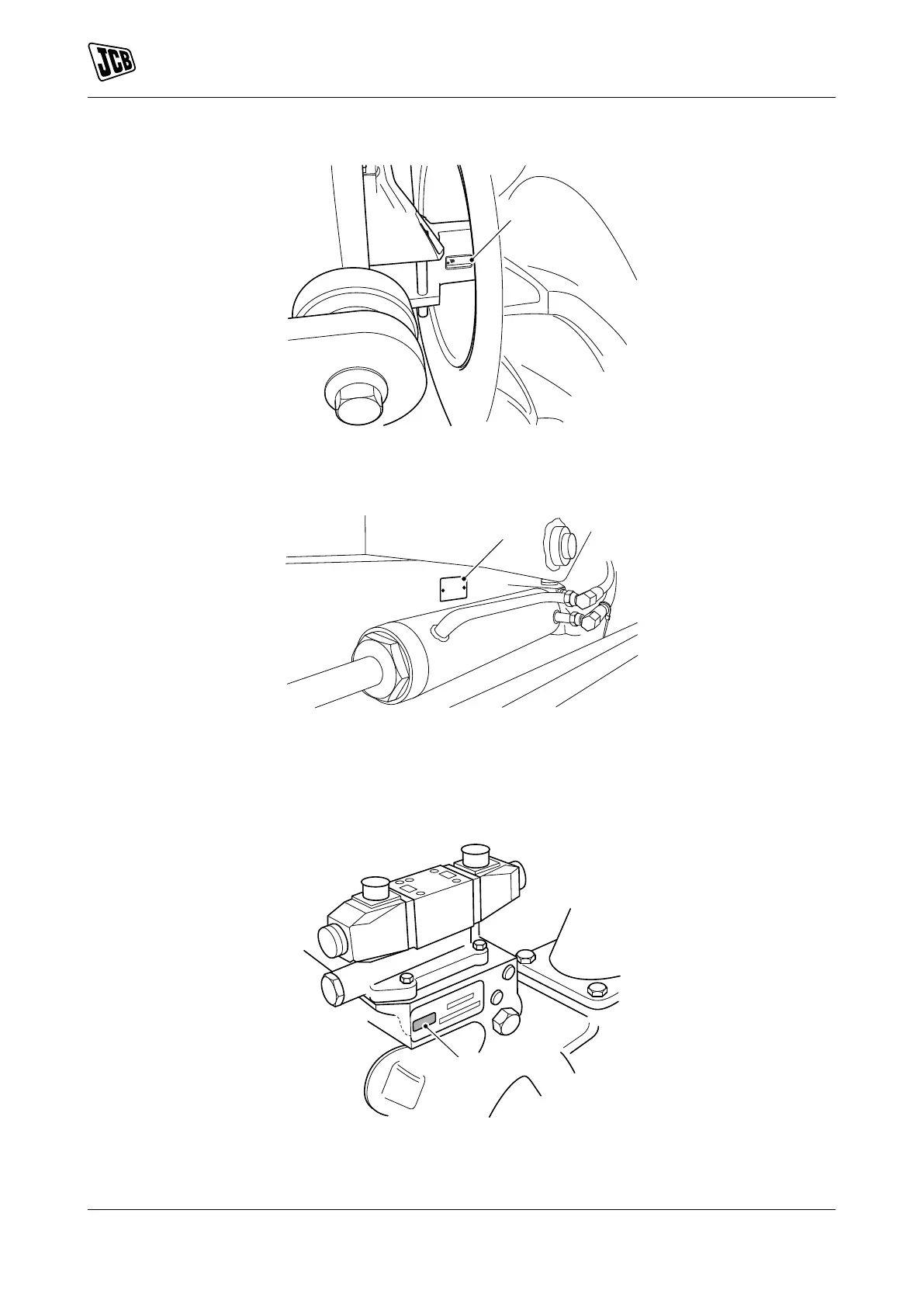 JCB