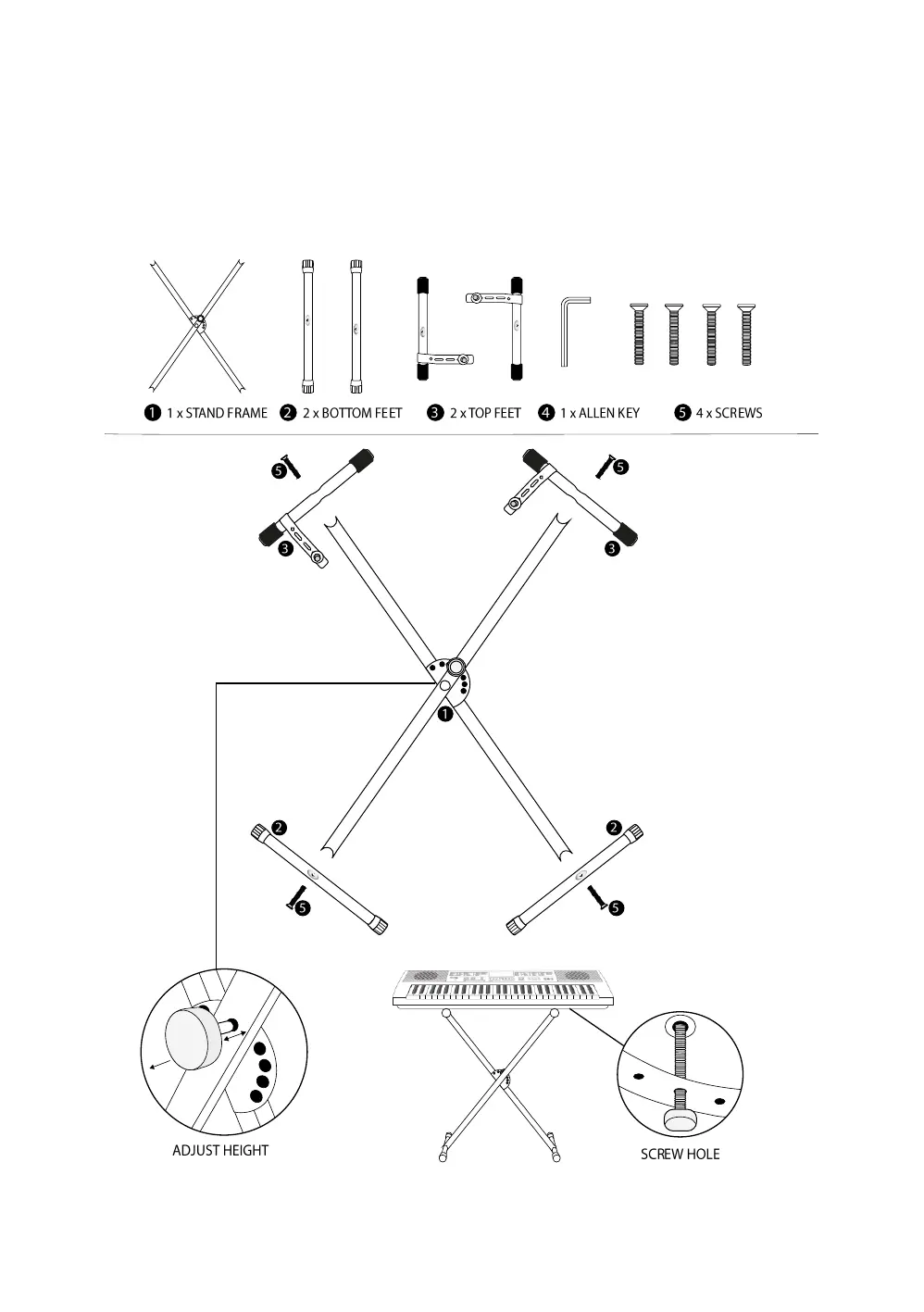 ❶ 1 x STAND FRAME ❷ 2 x BOTTOM FEET ❸ 2 x TOP FEET ❹ 1 x ALLEN KEY ❺ 4 x SCREWS

❺ ❺
❸ ❸
❶
❷ ❷
❺ ❺

ADJUST HEIGHT

SCREW HOLE