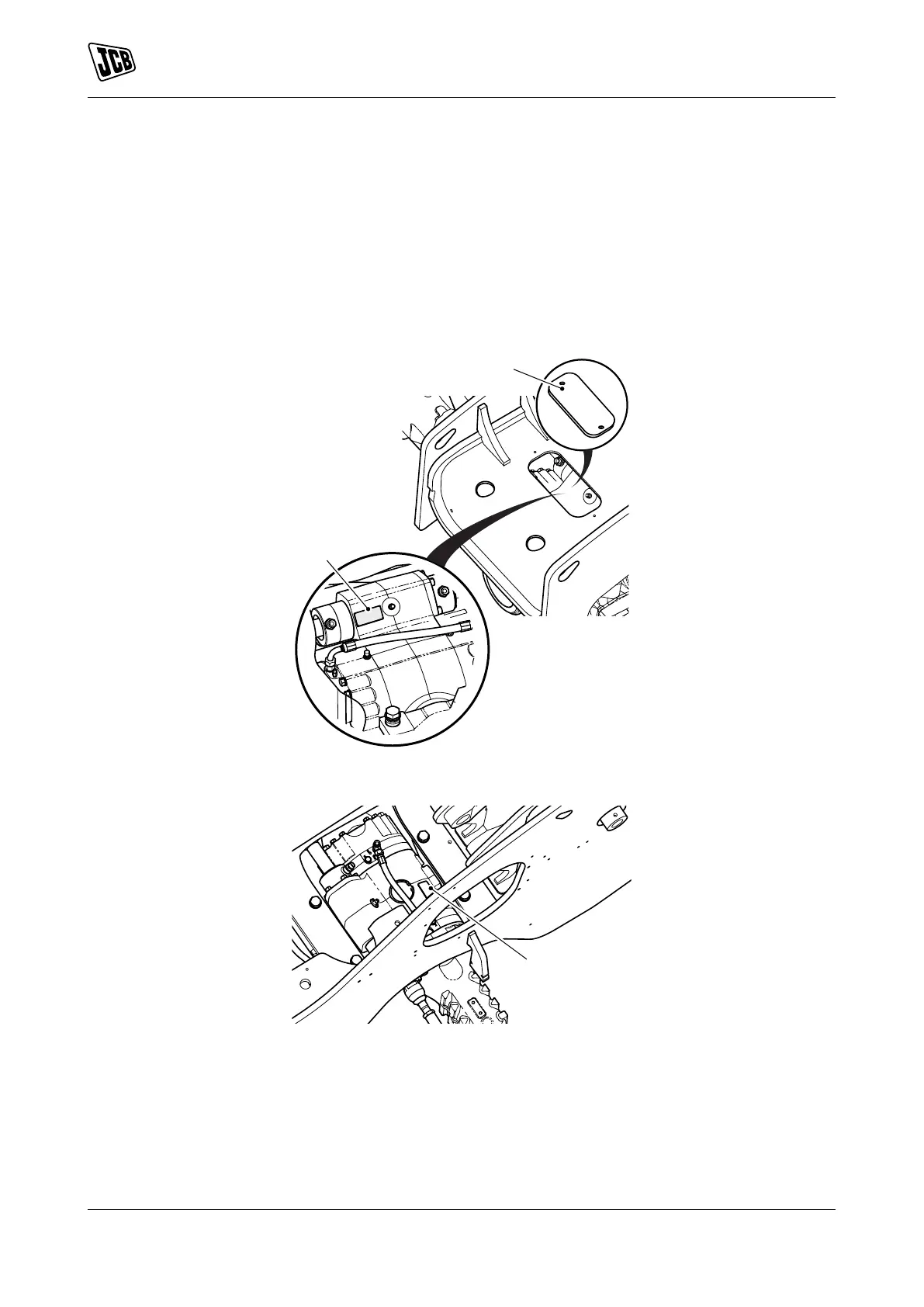 JCB