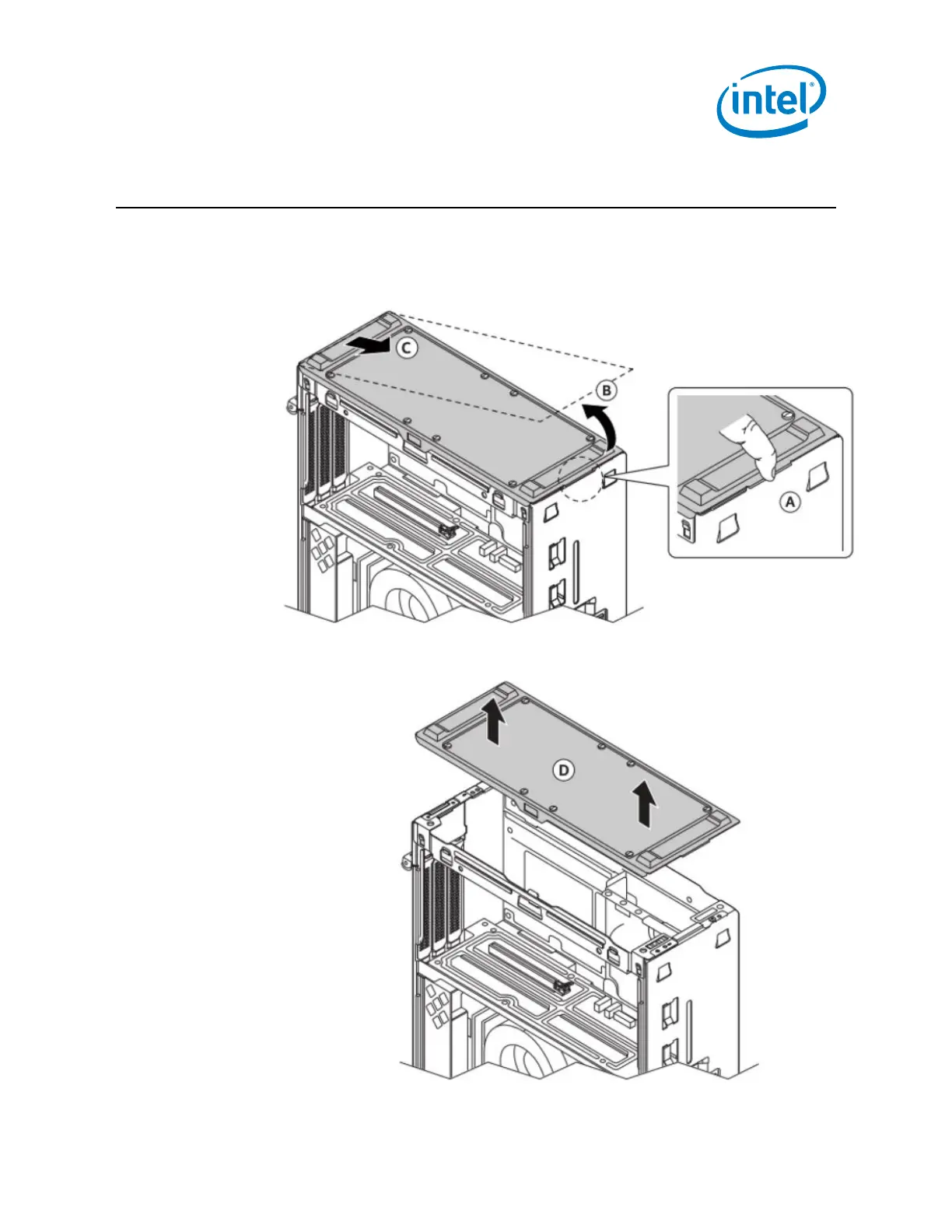 intel®

C

B

A

D