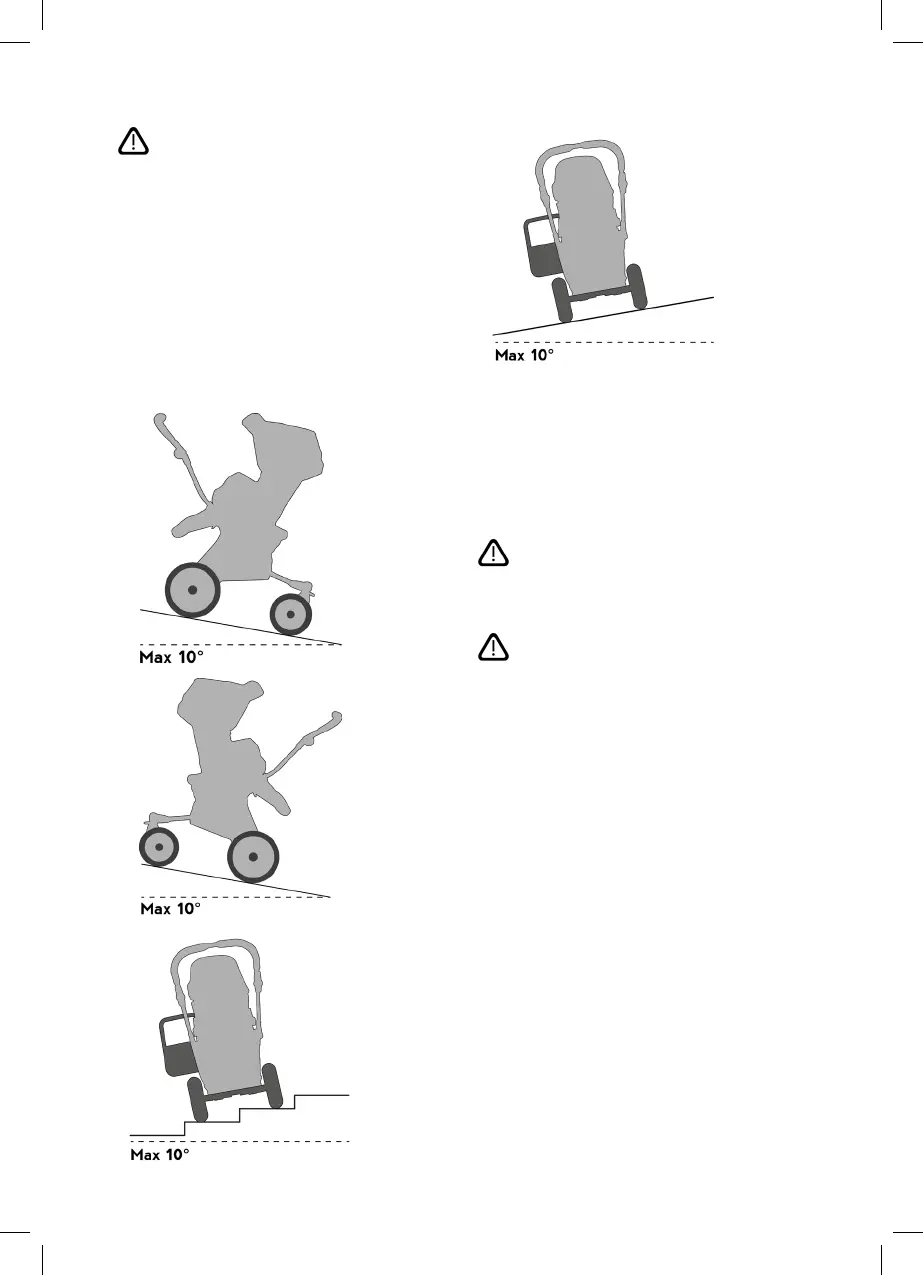 Max 10°

Max 10°

Max 10°

Max 10°