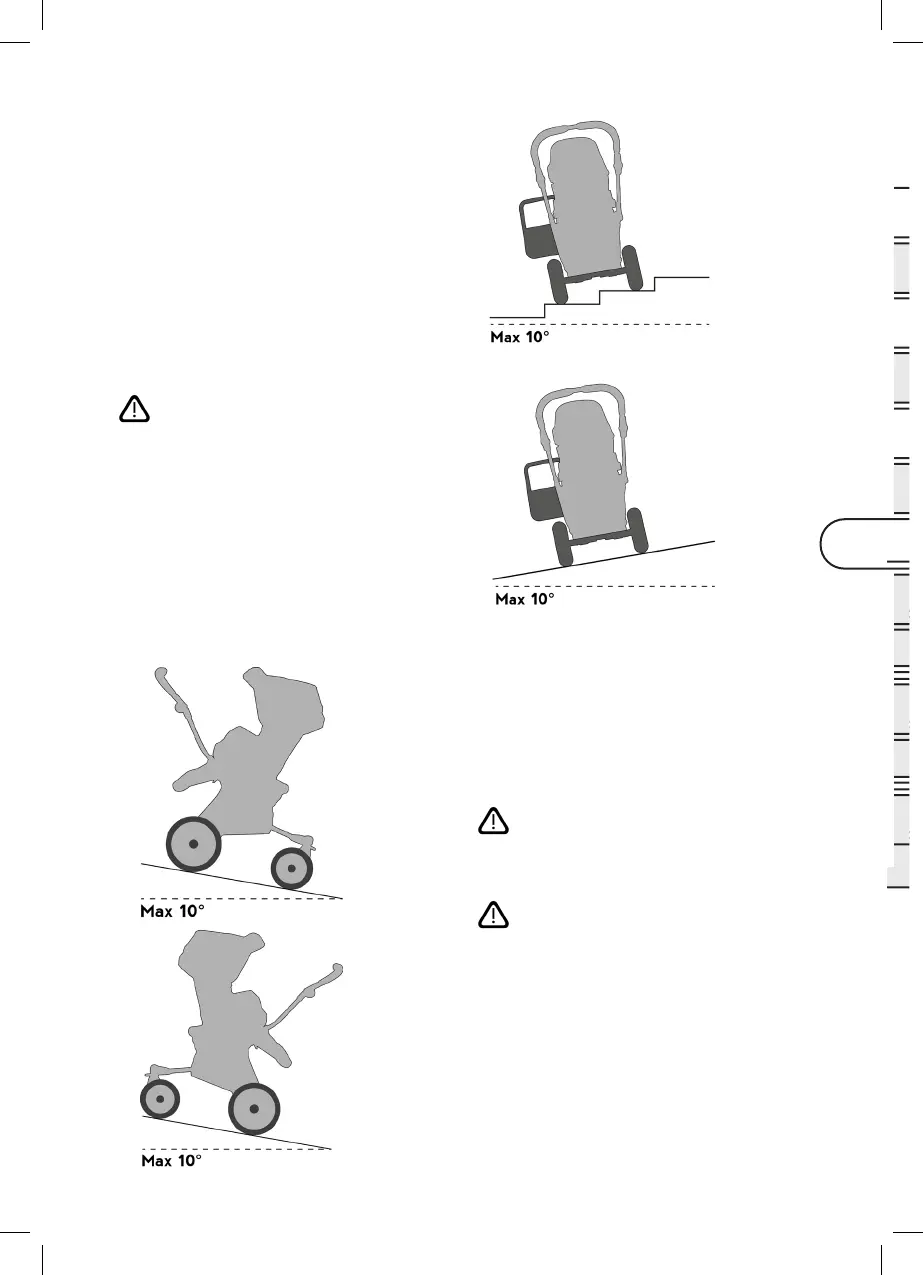 Max 10°

Max 10°

Max 10°

Max 10°