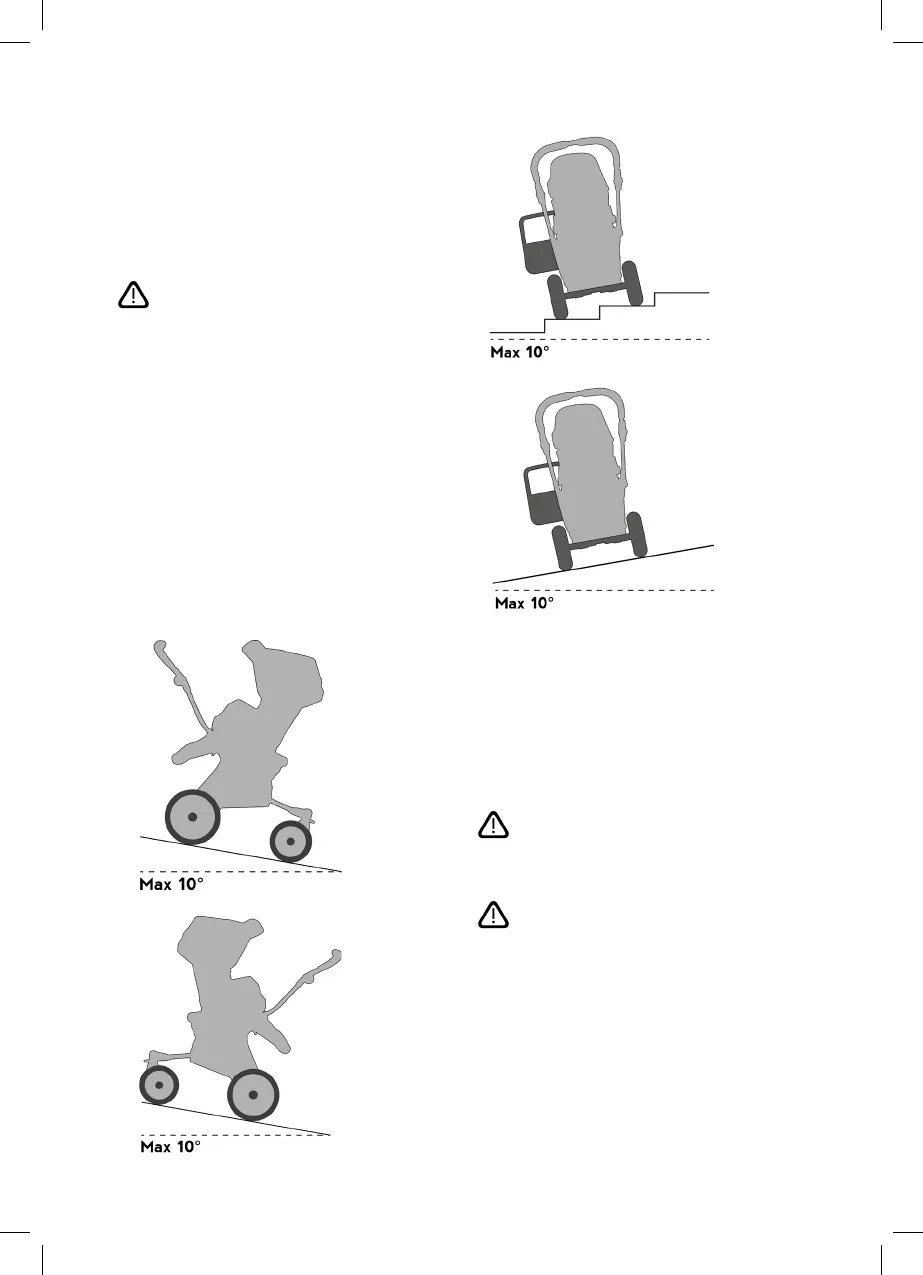 Max 10°

Max 10°

Max 10°

Max 10°