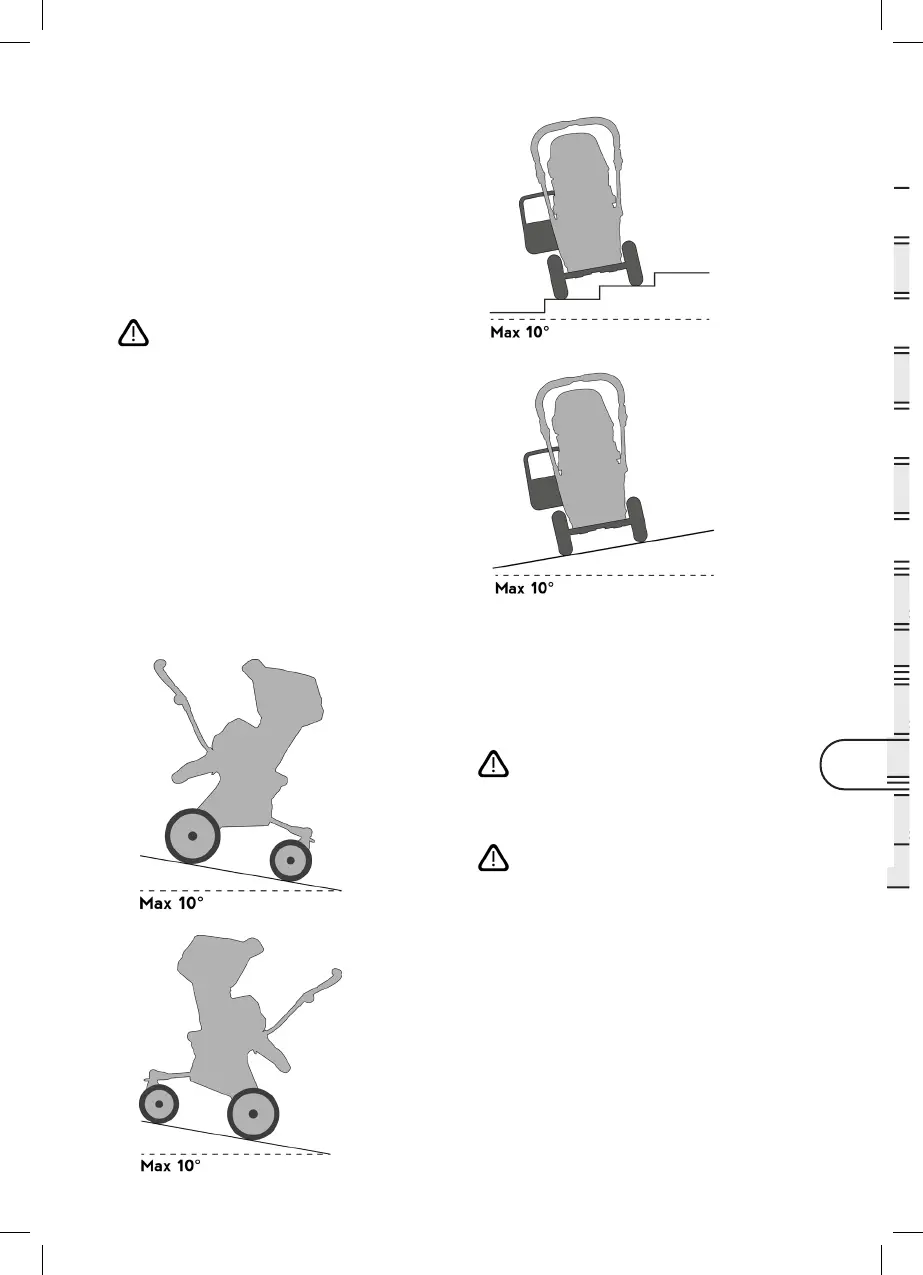 Max 10°

Max 10°

Max 10°

Max 10°