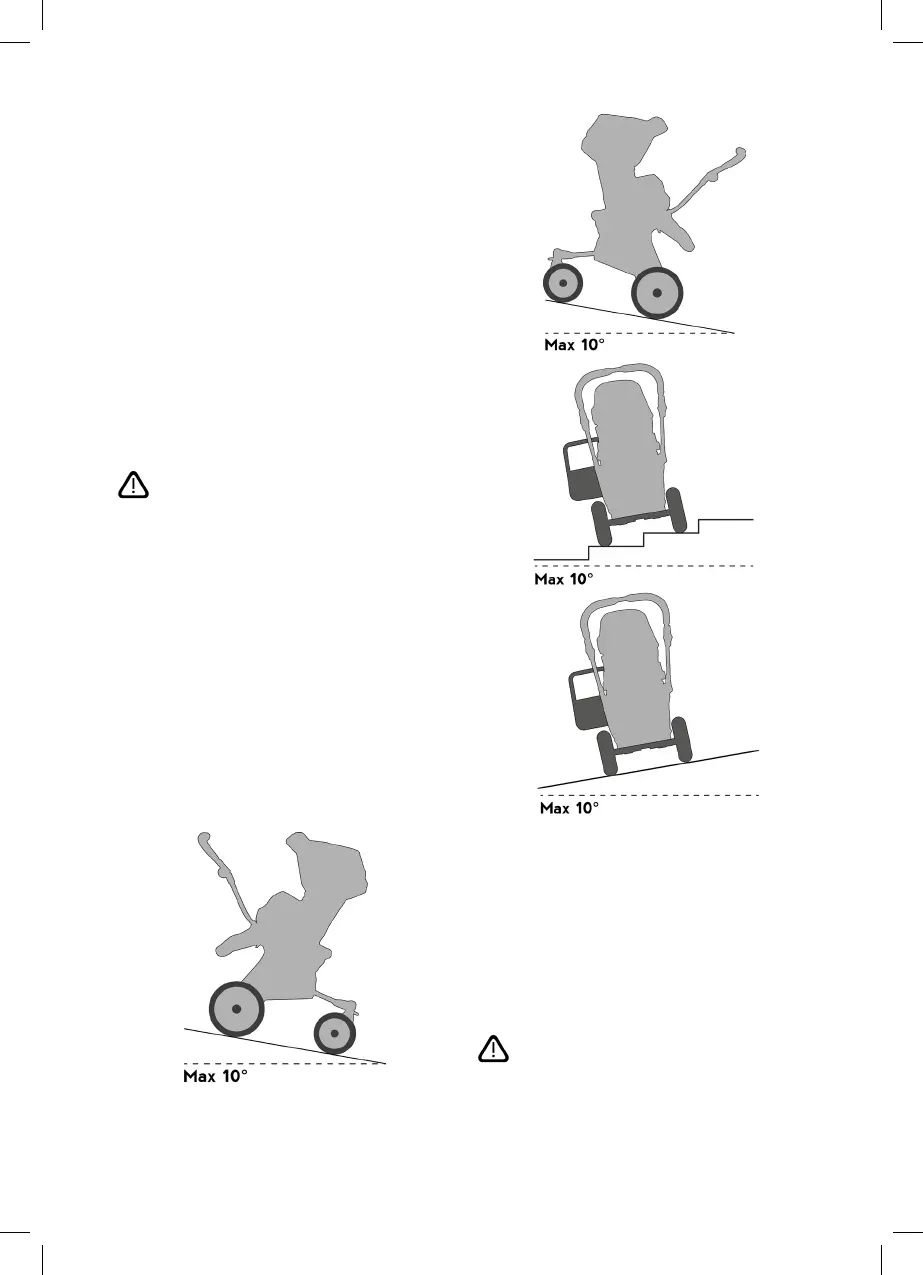 Max 10°

Max 10°

Max 10°

Max 10°