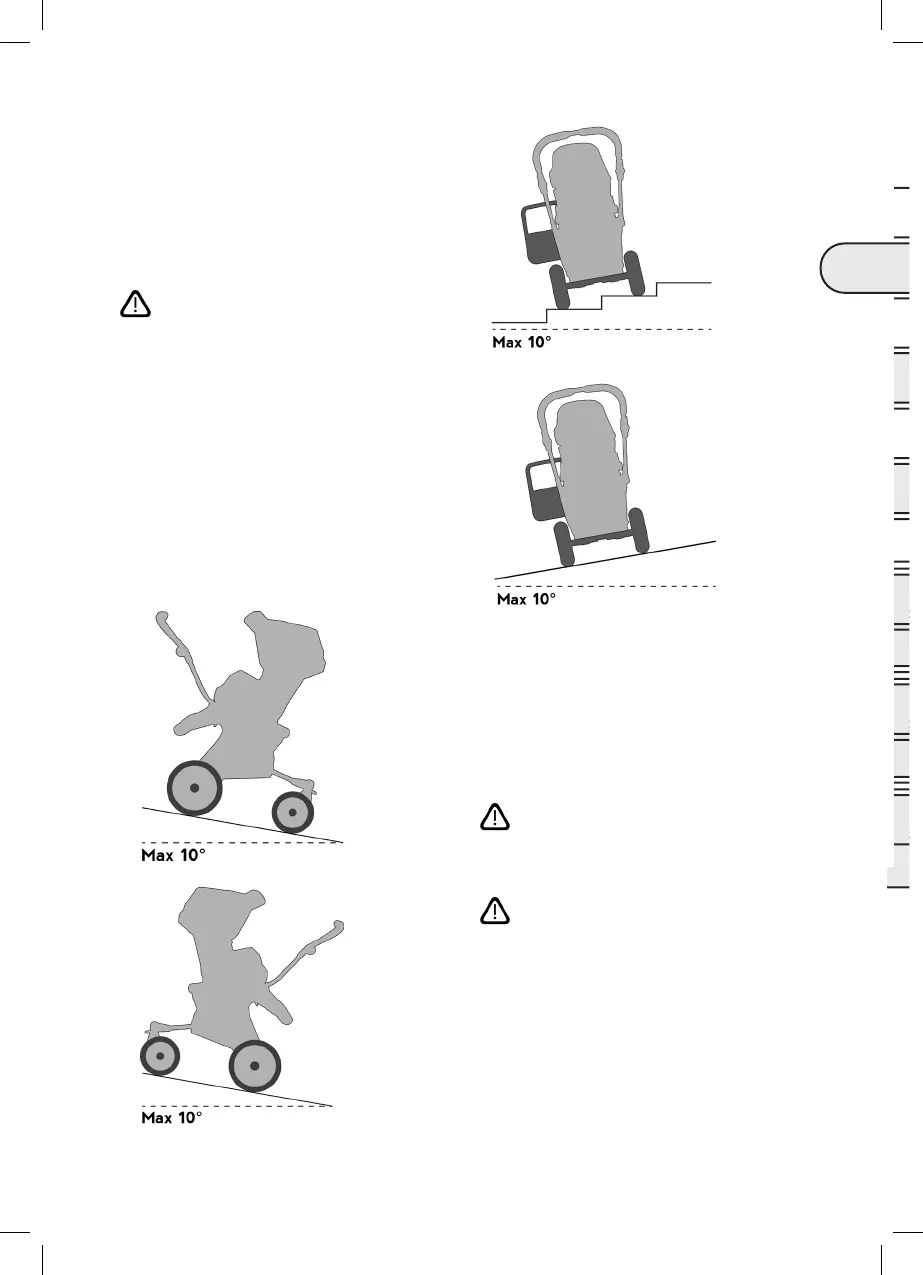 Max 10°

Max 10°

Max 10°

Max 10°