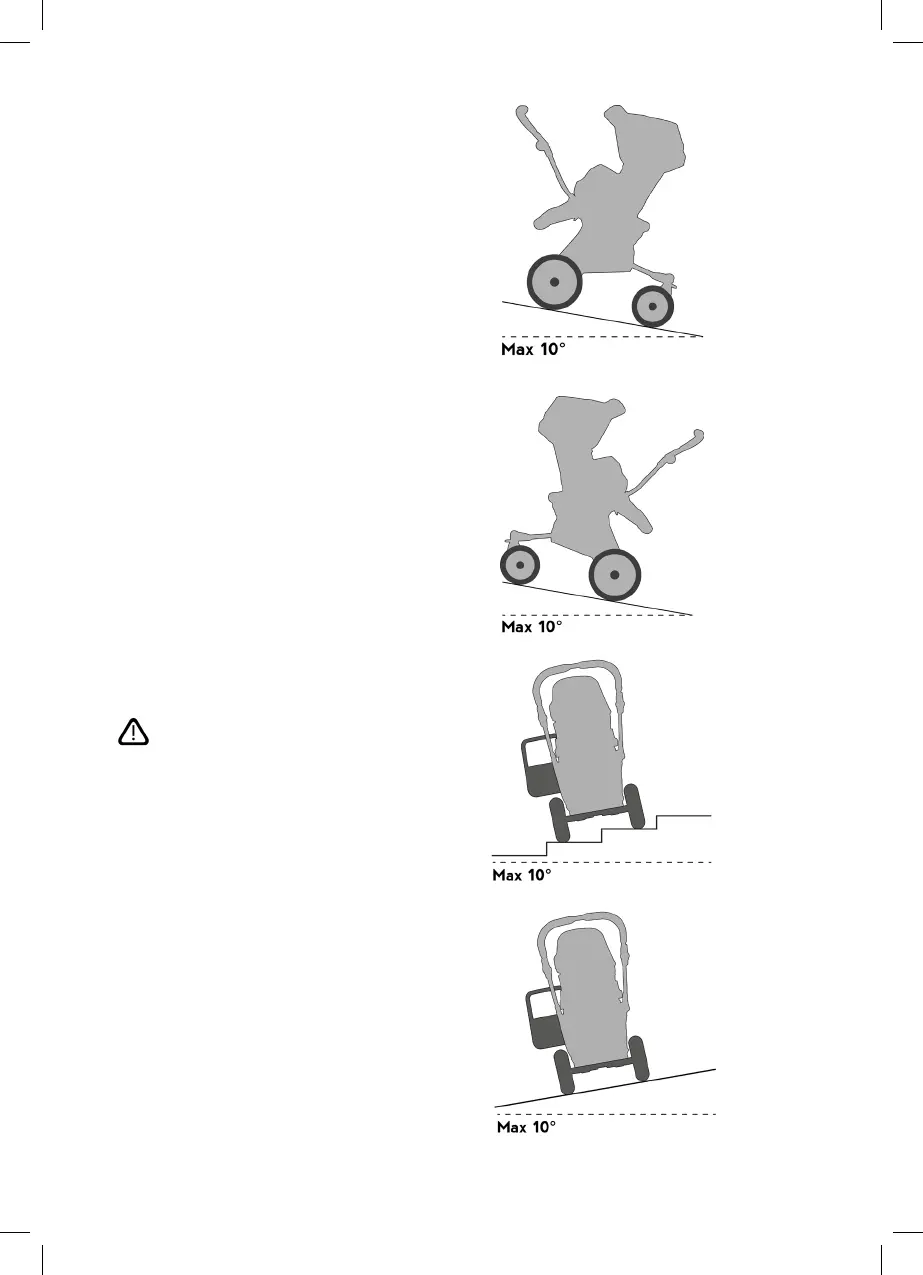 Max 10°

Max 10°

Max 10°

Max 10°