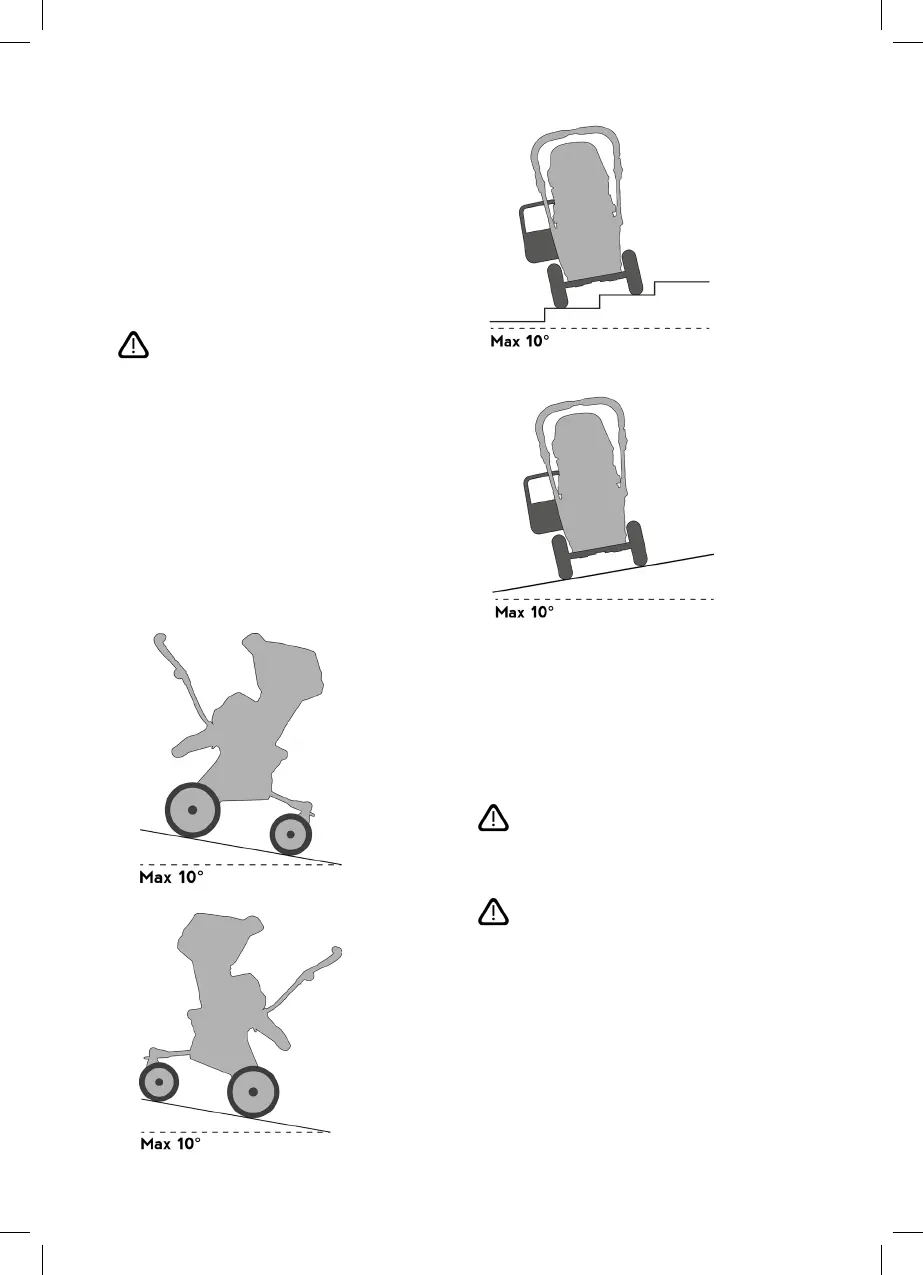 Max 10°

Max 10°

Max 10°

Max 10°