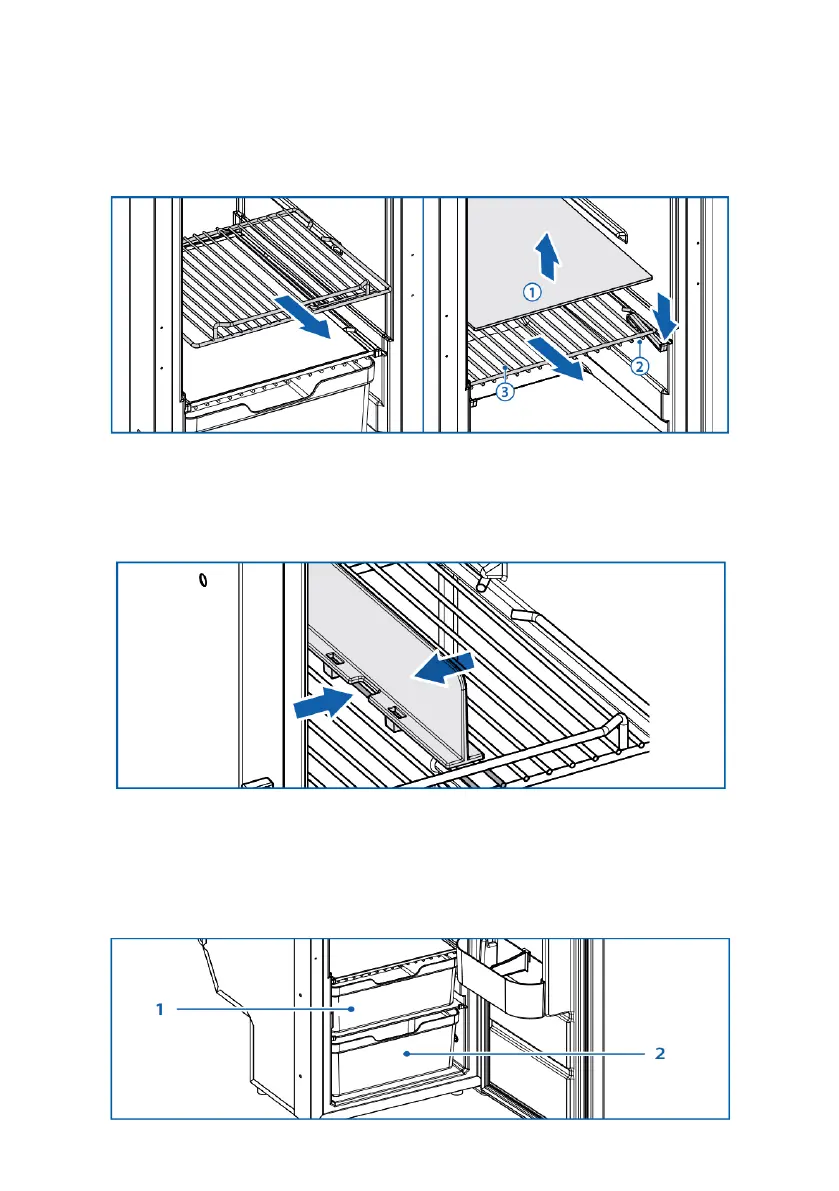 ①
②
③

1
2