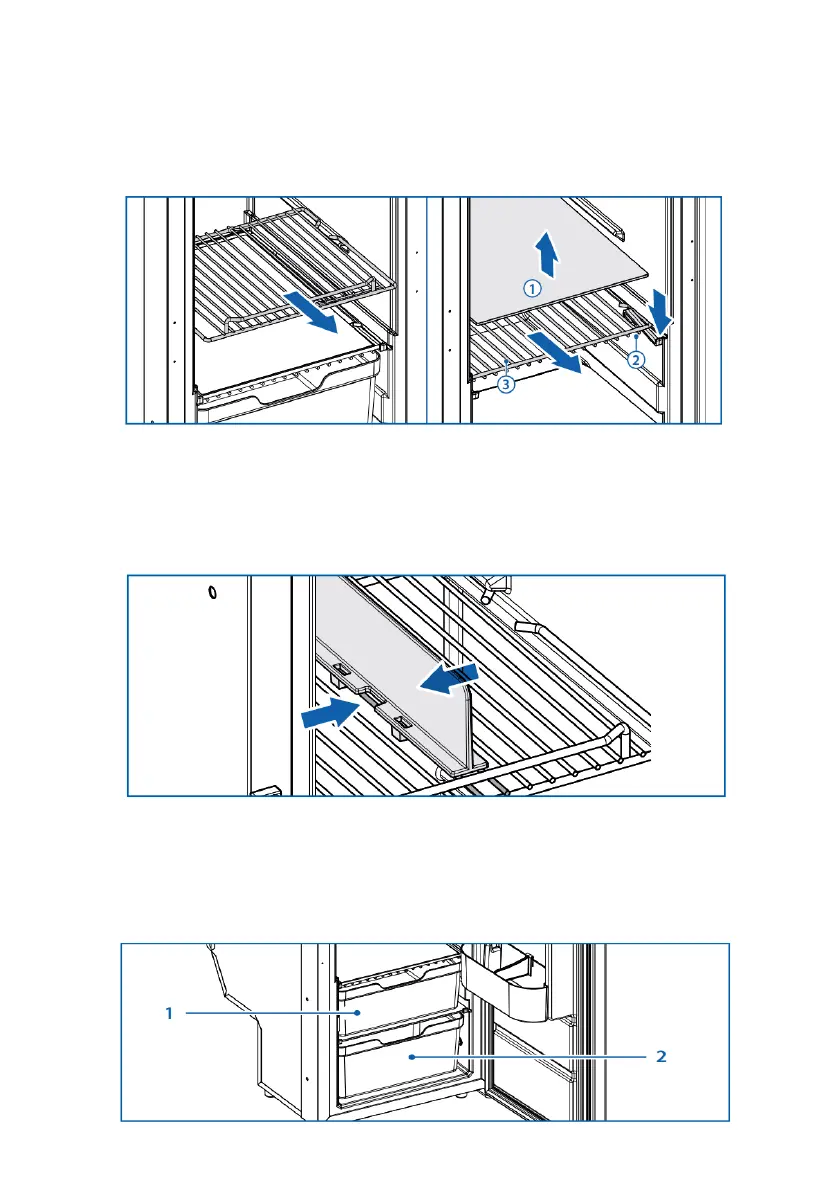 ①
②
③

1
2