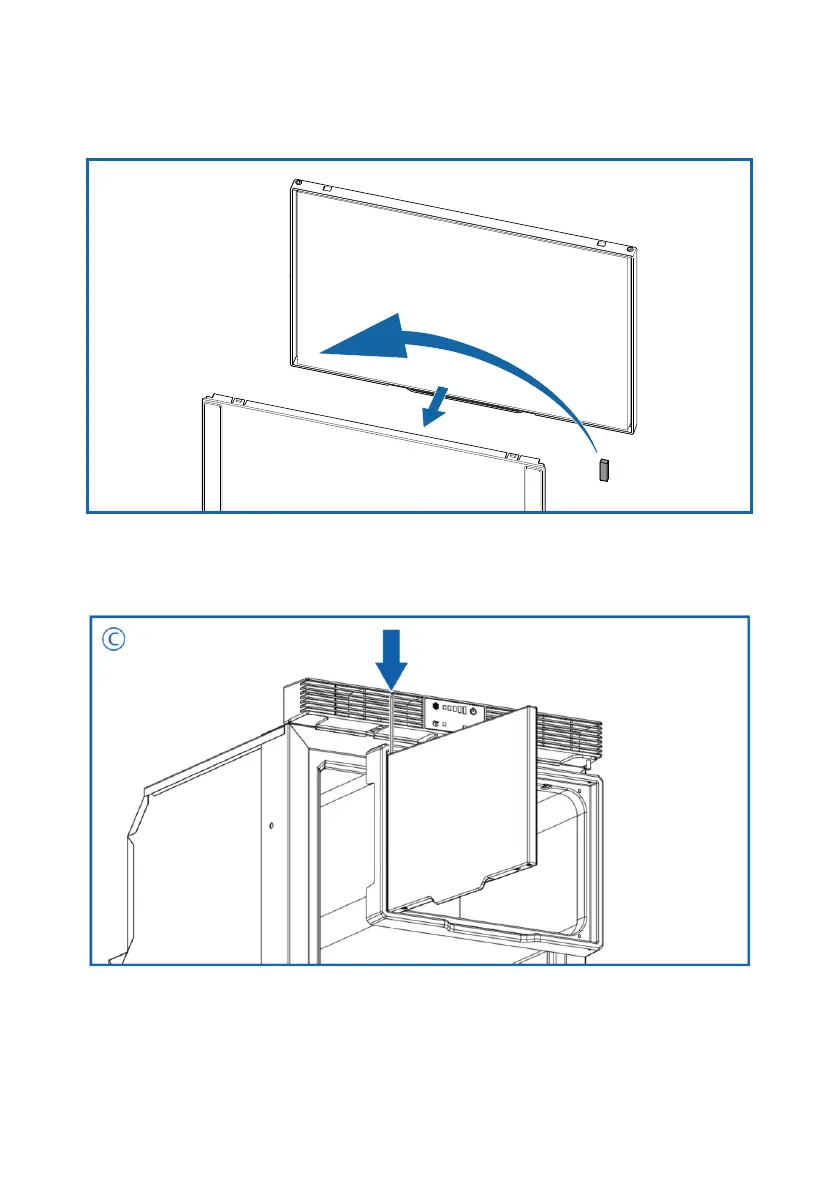 C