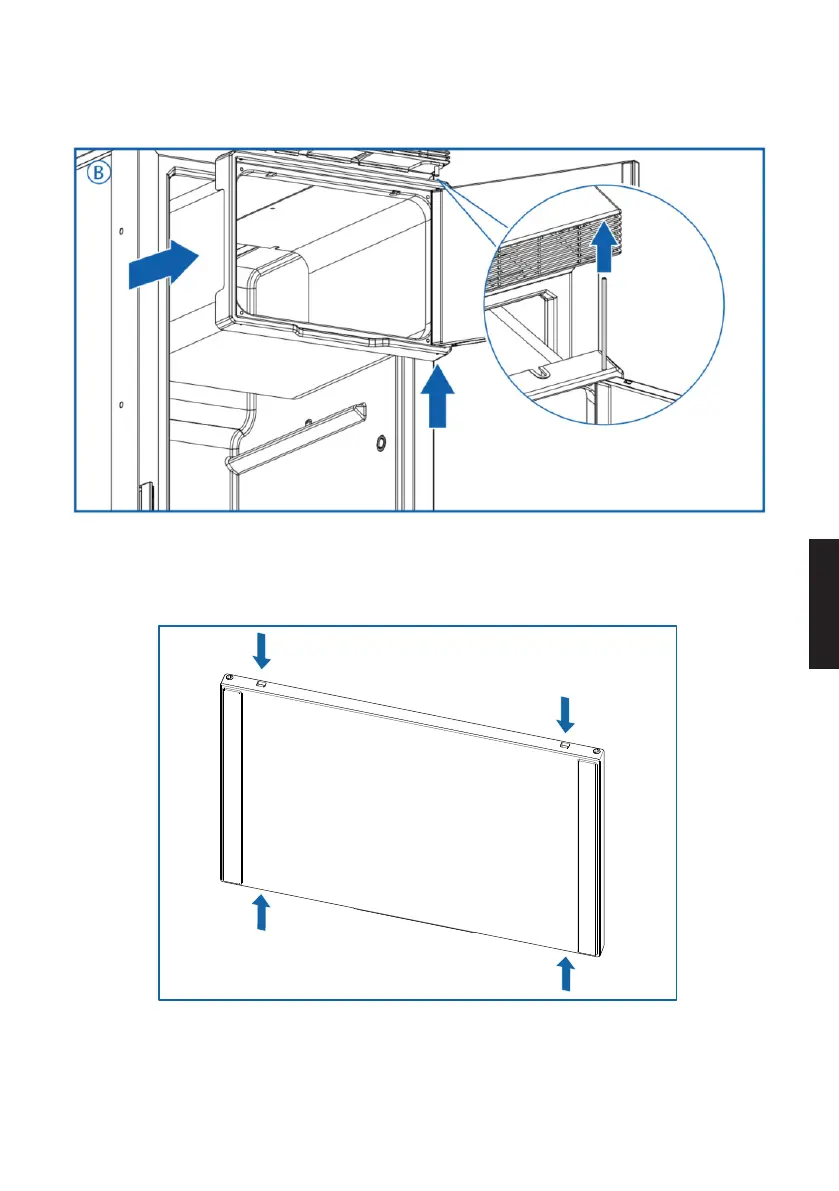 B