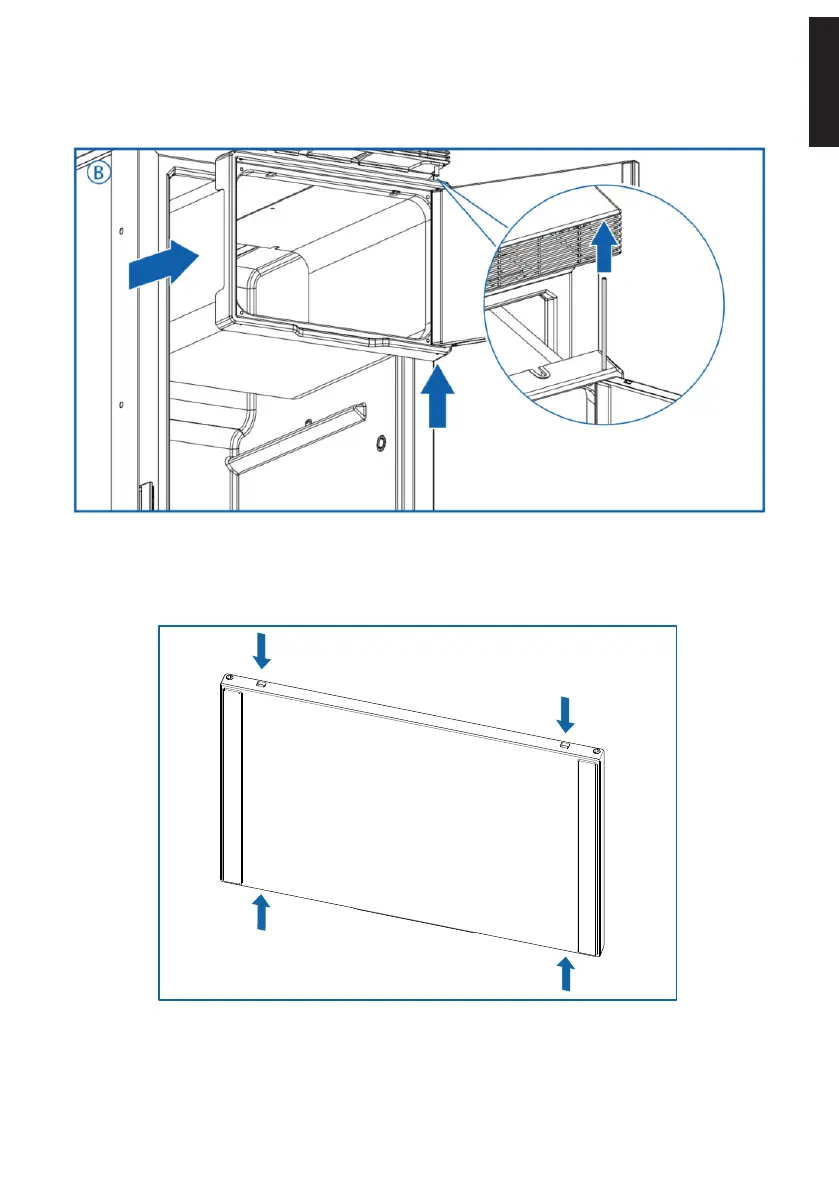 B