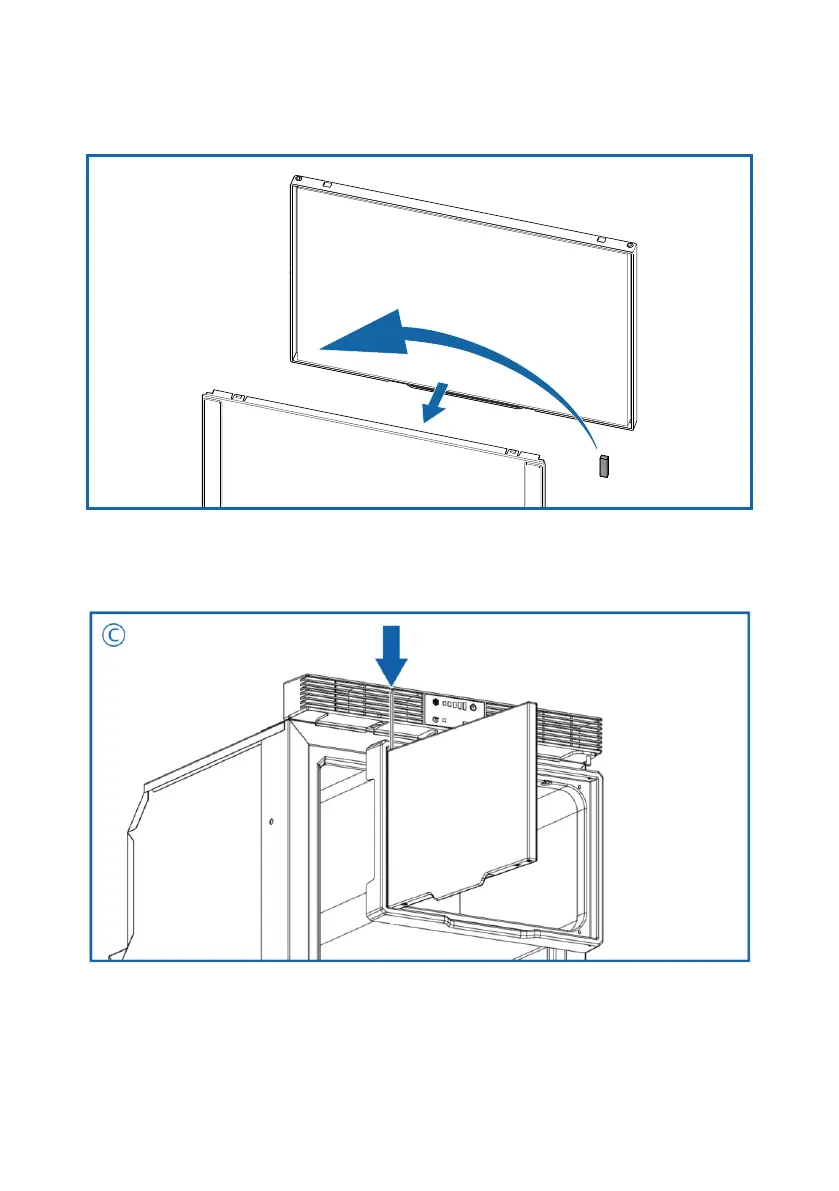 C