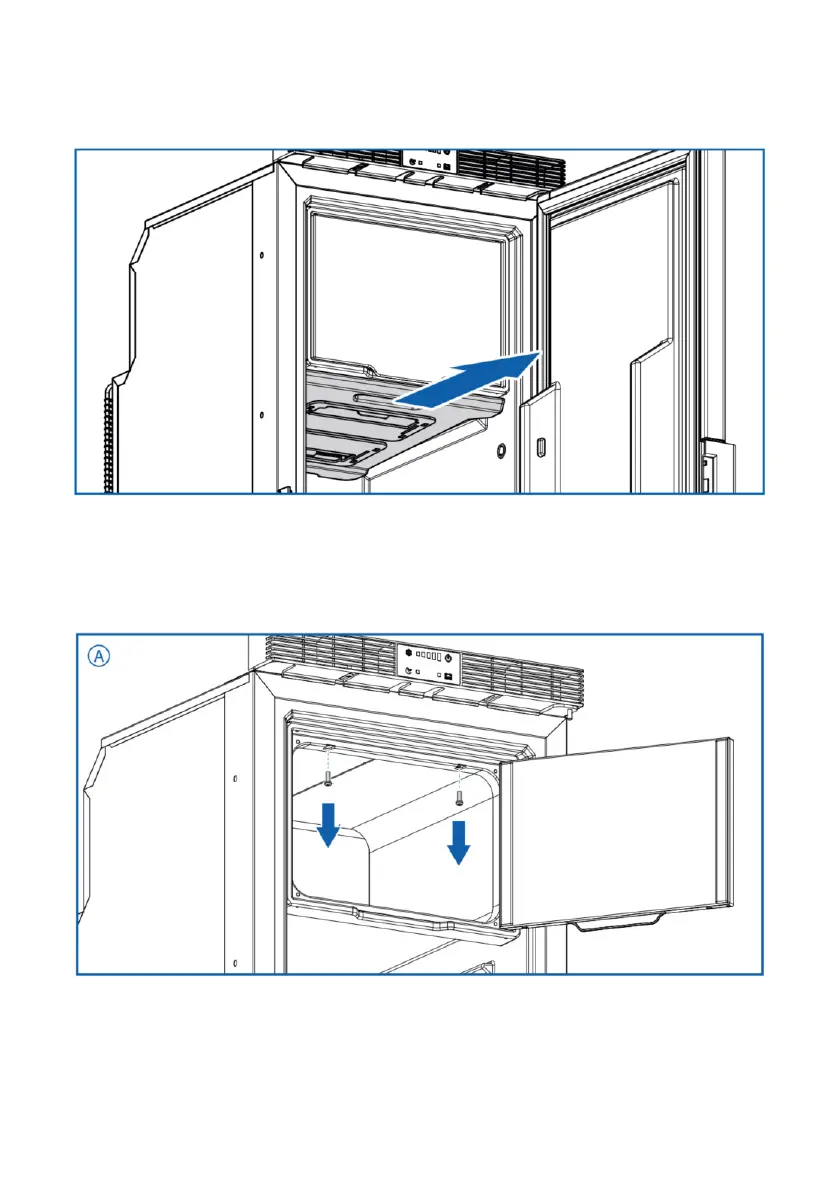 A