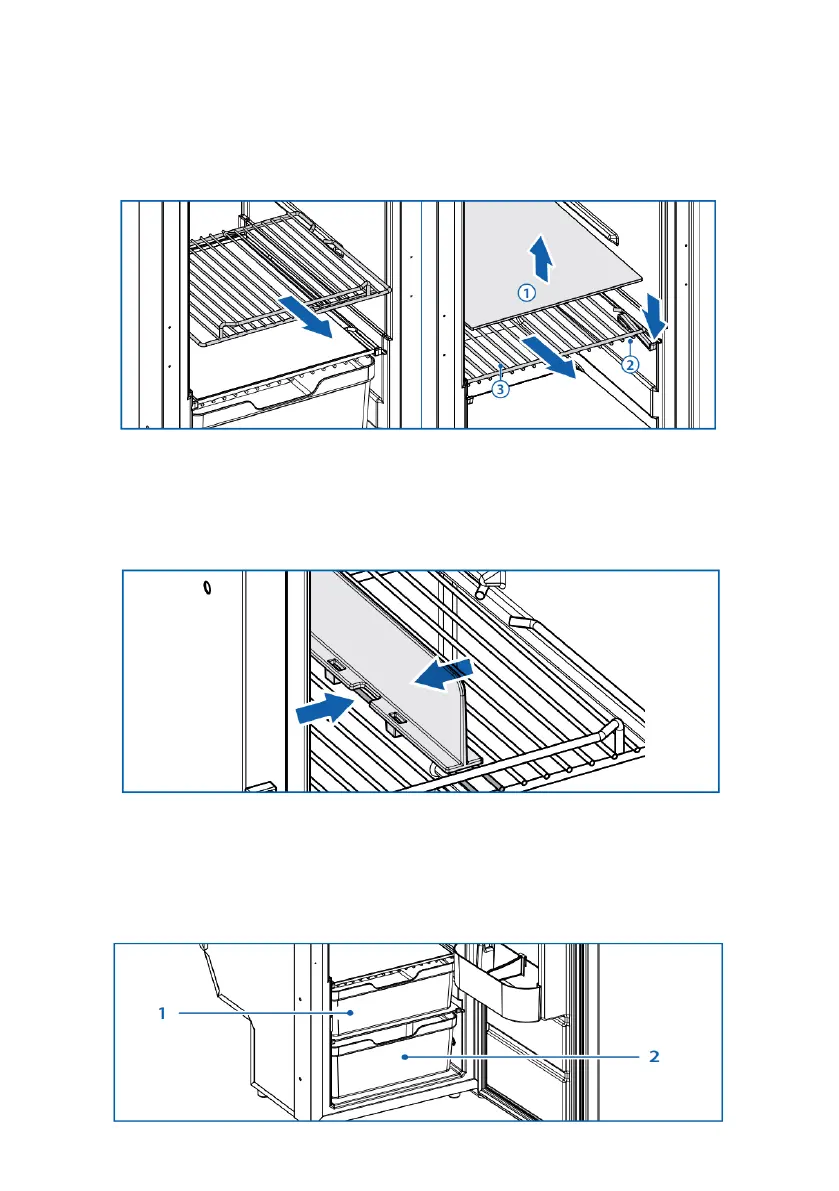 ①
②
③

1
2