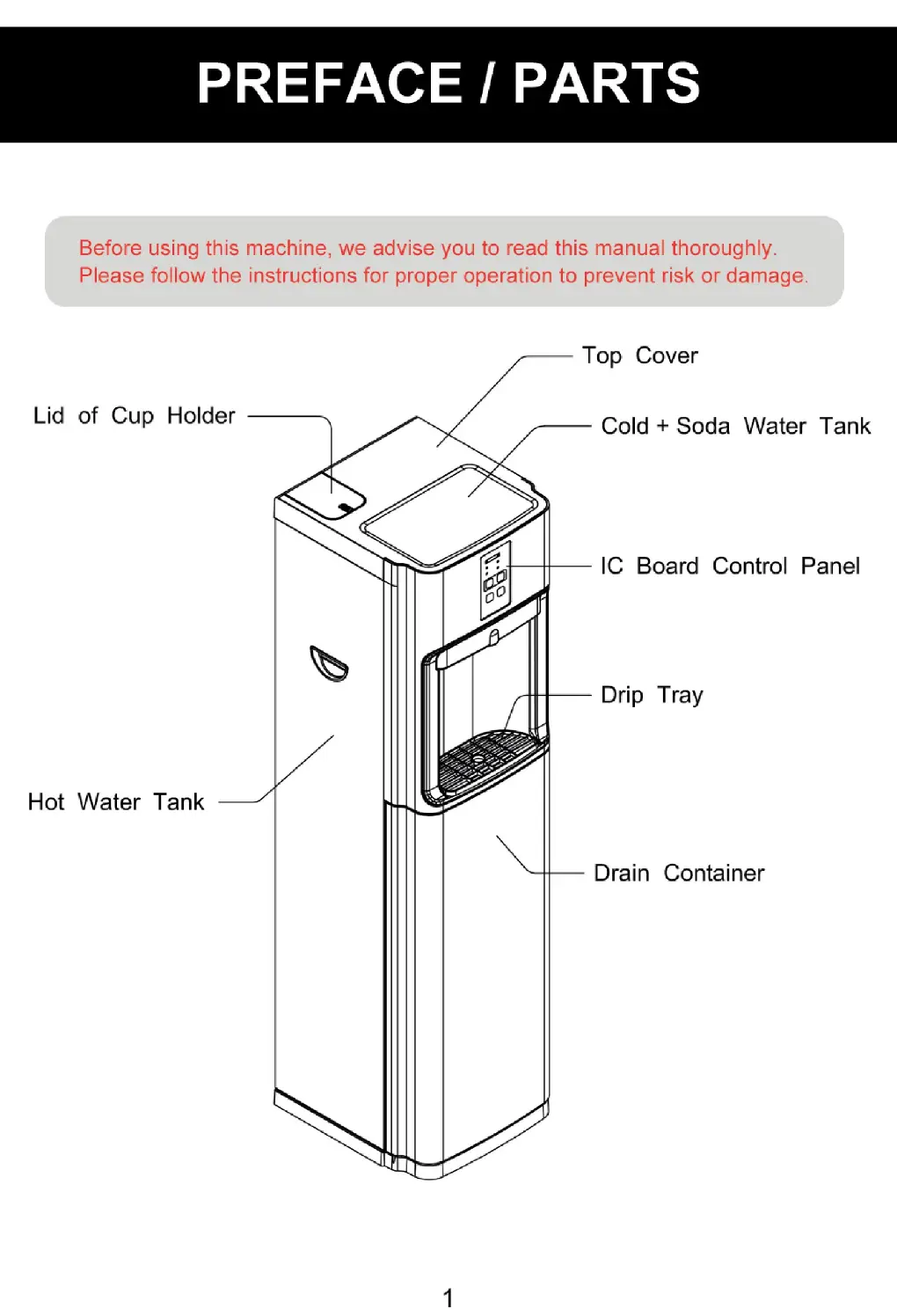 PREFACE / PARTS

Before using this machine, we advise you to read this manual thoroughly.
Please follow the instructions for proper operation to prevent risk or damage.

Top Cover

Lid of Cup Holder

Cold + Soda Water Tank

IC Board Control Panel

Drip Tray

Hot Water Tank

Drain Container

1