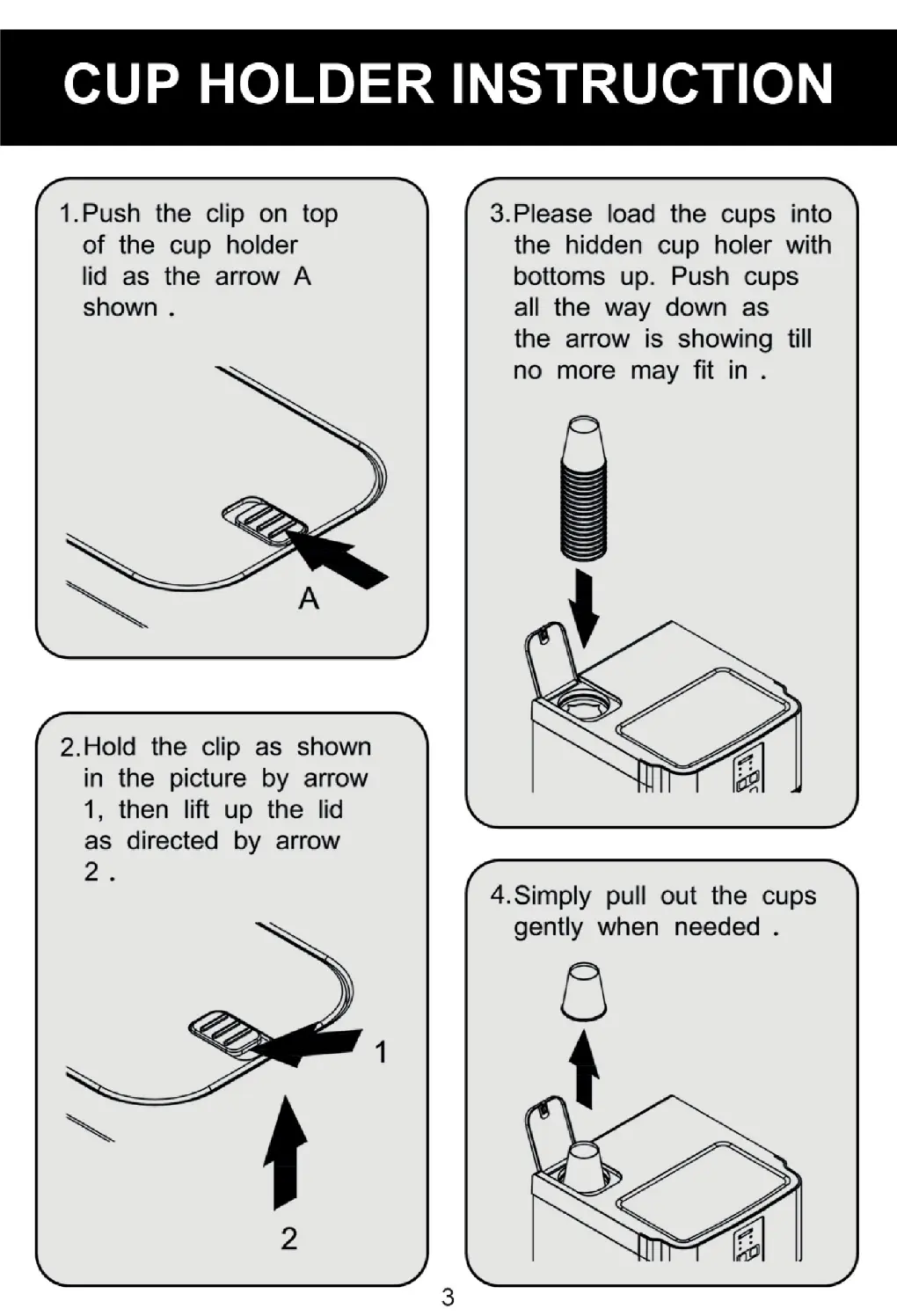 CUP HOLDER INSTRUCTION

1.Push the clip on top of the cup holder lid as the arrow A shown .

A

2.Hold the clip as shown in the picture by arrow 1, then lift up the lid as directed by arrow 2 .

1

2

3.Please load the cups into the hidden cup holer with bottoms up. Push cups all the way down as the arrow is showing till no more may fit in .

4.Simply pull out the cups gently when needed .

3